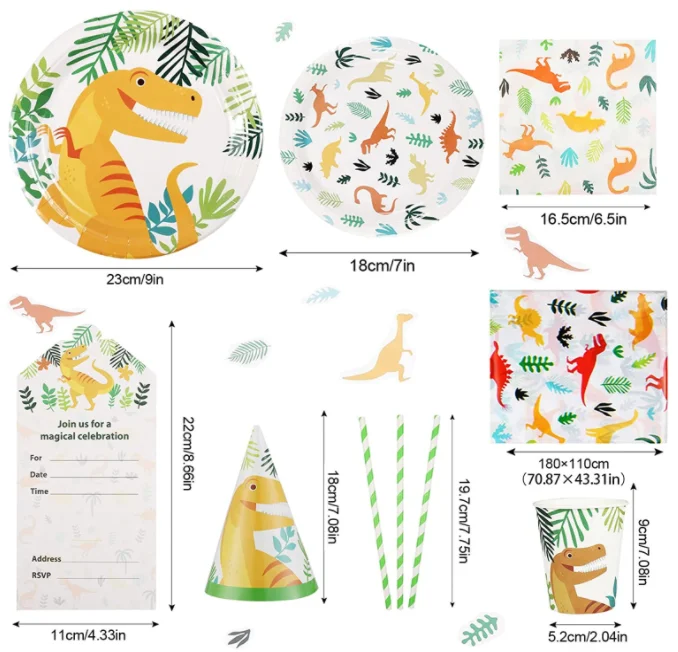 23cm/9in

18cm/7in

16.5cm/6.5in

Join us for a magical celebration

For

Date

Time

Address

RSVP

22cm/8.66in

11cm/4.33in

18cm/7.08in

19.7cm/7.75in

180×110cm (70.87×43.31in)

9cm/7.08in

5.2cm/2.04in