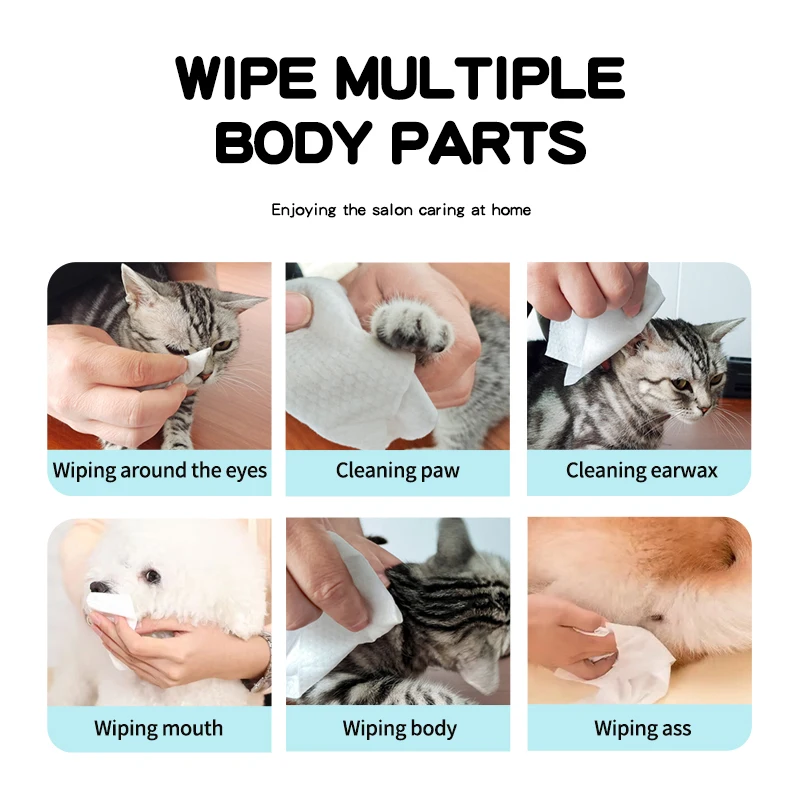 WIPE MULTIPLE BODY PARTS

Enjoying the salon caring at home

Wiping around the eyes

Cleaning paw

Cleaning earwax

Wiping mouth

Wiping body

Wiping ass