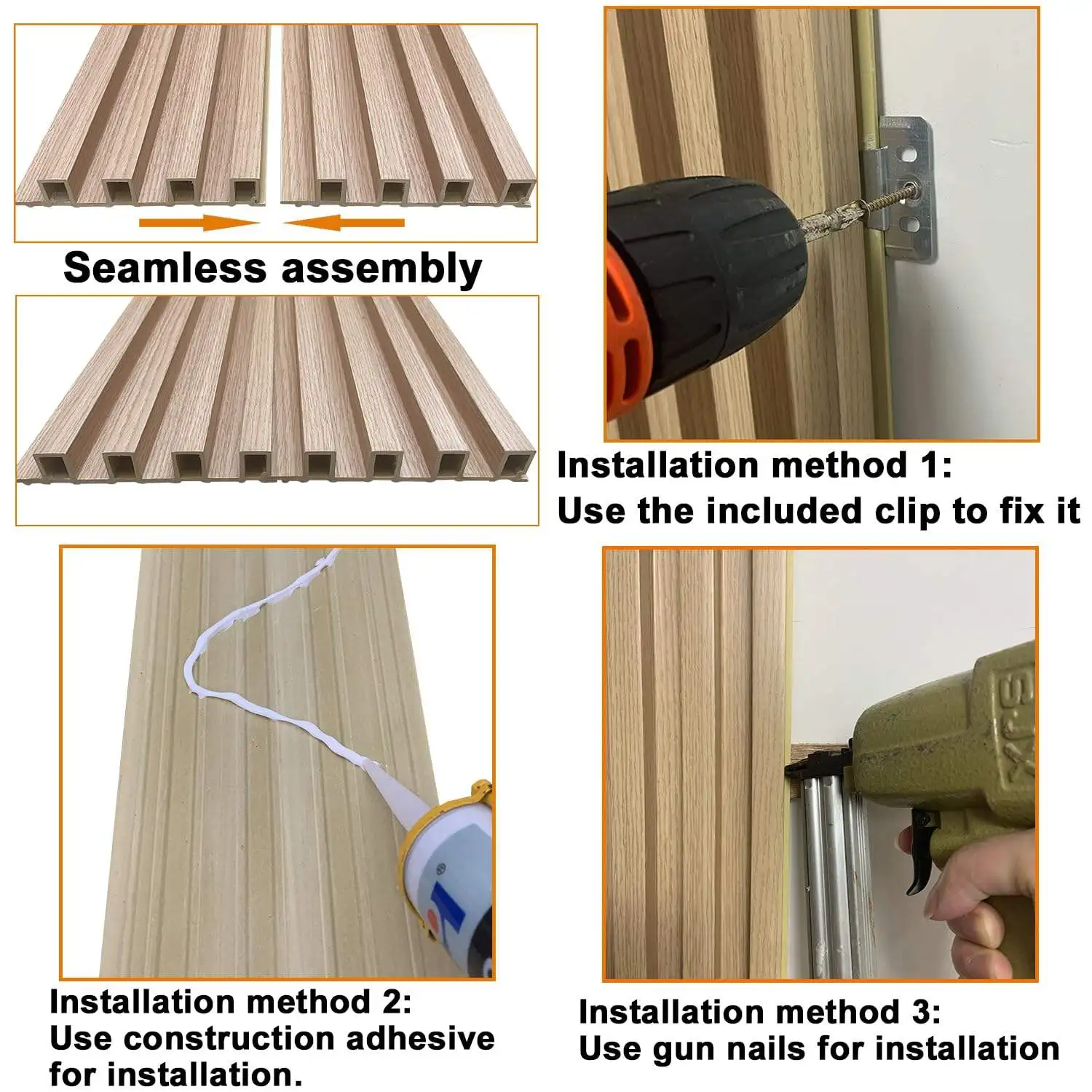 Seamless assembly

Installation method 1:
Use the included clip to fix it

Installation method 2:
Use construction adhesive for installation.

Installation method 3:
Use gun nails for installation