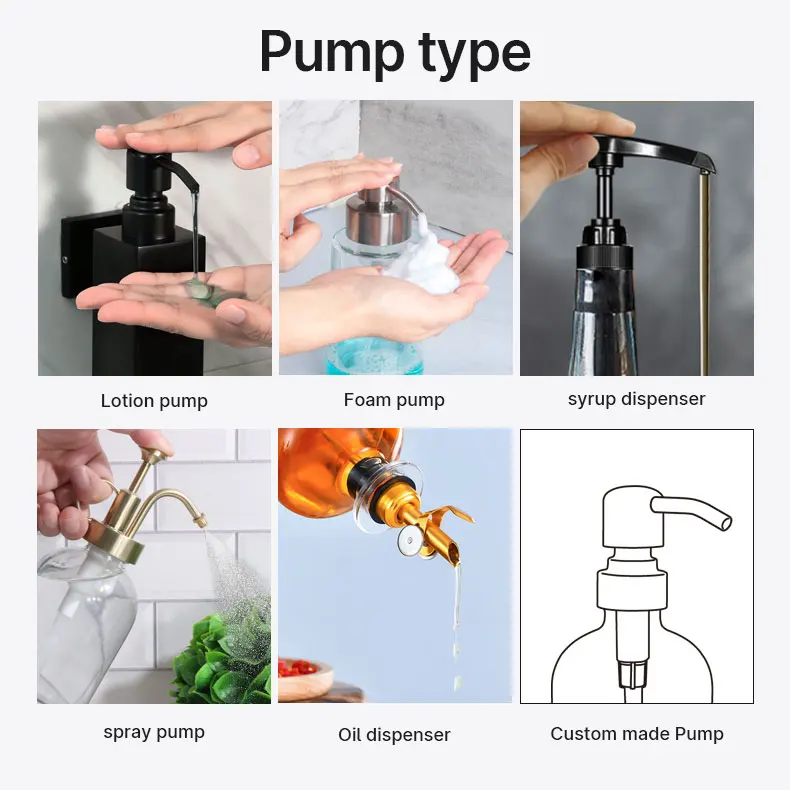 Pump type

Lotion pump

Foam pump

syrup dispenser

spray pump

Oil dispenser

Custom made Pump