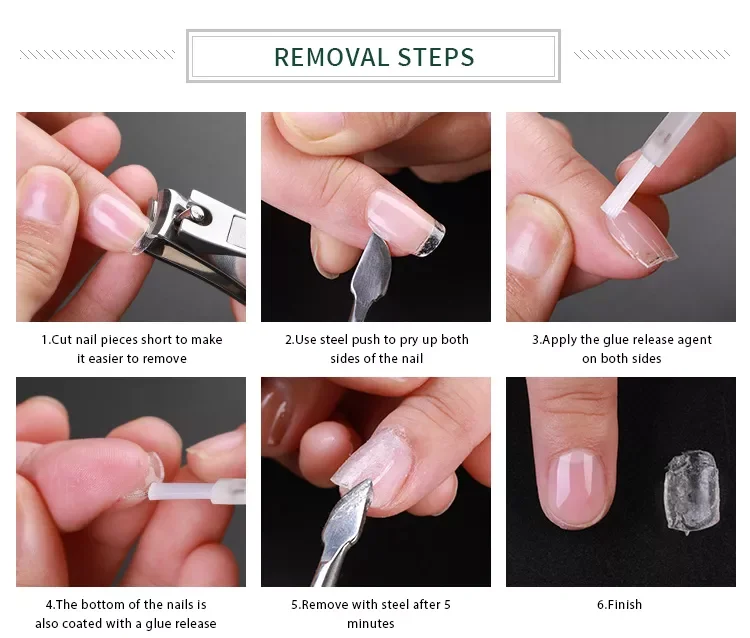 REMOVAL STEPS

1.Cut nail pieces short to make it easier to remove

2.Use steel push to pry up both sides of the nail

3.Apply the glue release agent on both sides

4.The bottom of the nails is also coated with a glue release

5.Remove with steel after 5 minutes

6.Finish