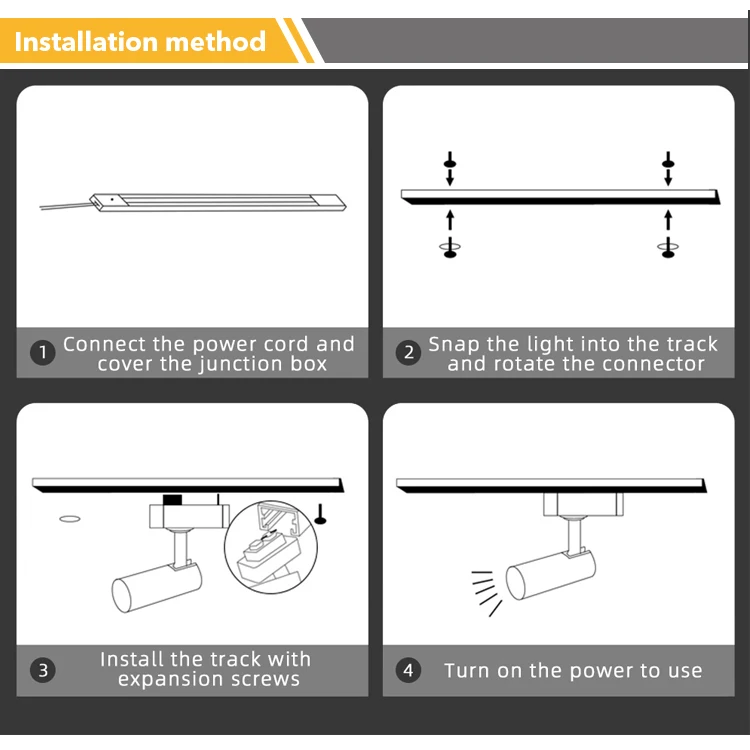 Installation method

1 Connect the power cord and cover the junction box

2 Snap the light into the track and rotate the connector

3 Install the track with expansion screws

4 Turn on the power to use