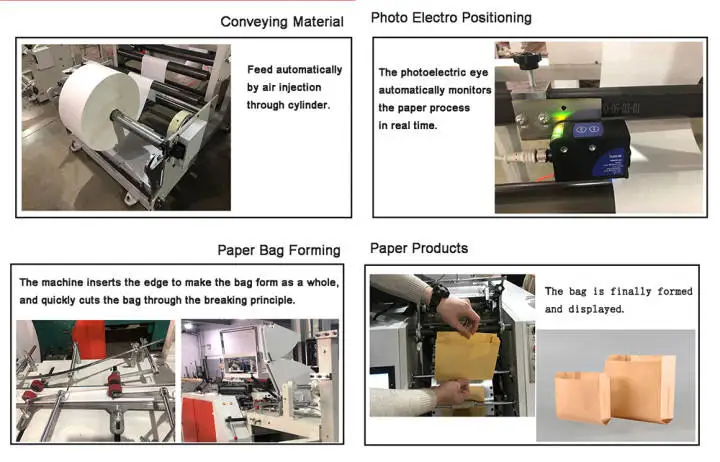 Conveying Material

Feed automatically by air injection through cylinder.

Photo Electro Positioning

The photoelectric eye automatically monitors the paper process in real time.

Paper Bag Forming

The machine inserts the edge to make the bag form as a whole, and quickly cuts the bag through the breaking principle.

Paper Products

The bag is finally formed and displayed.