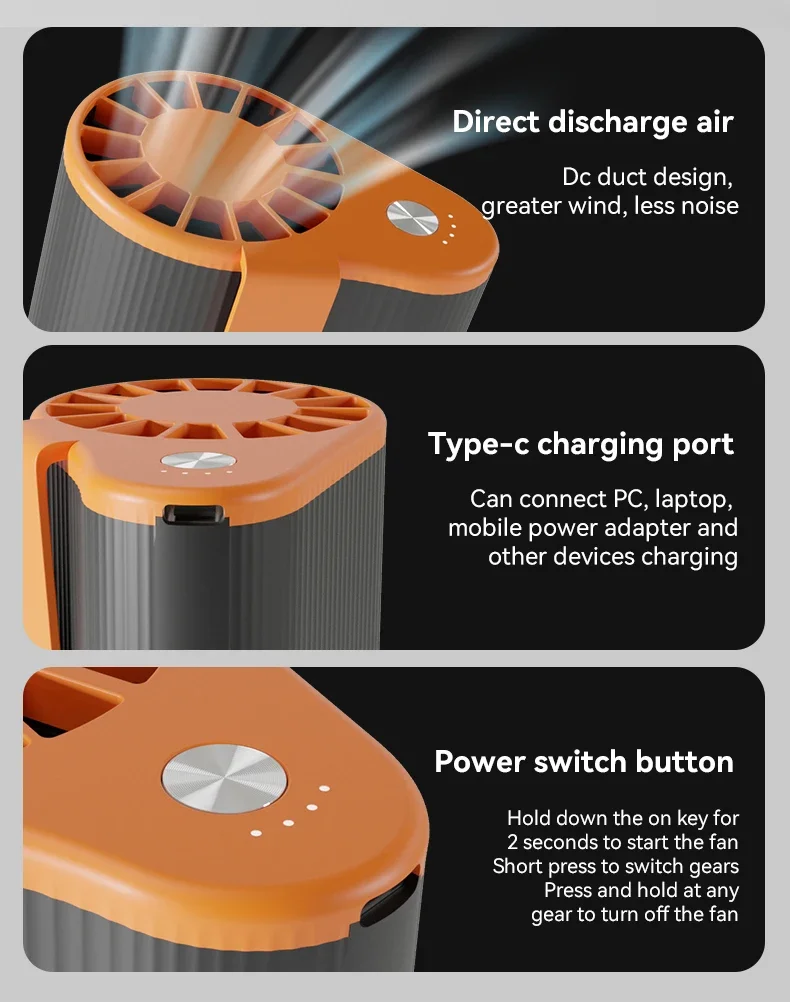 Direct discharge air

Dc duct design, greater wind, less noise

Type-c charging port

Can connect PC, laptop, mobile power adapter and other devices charging

Power switch button

Hold down the on key for 2 seconds to start the fan
Short press to switch gears
Press and hold at any gear to turn off the fan