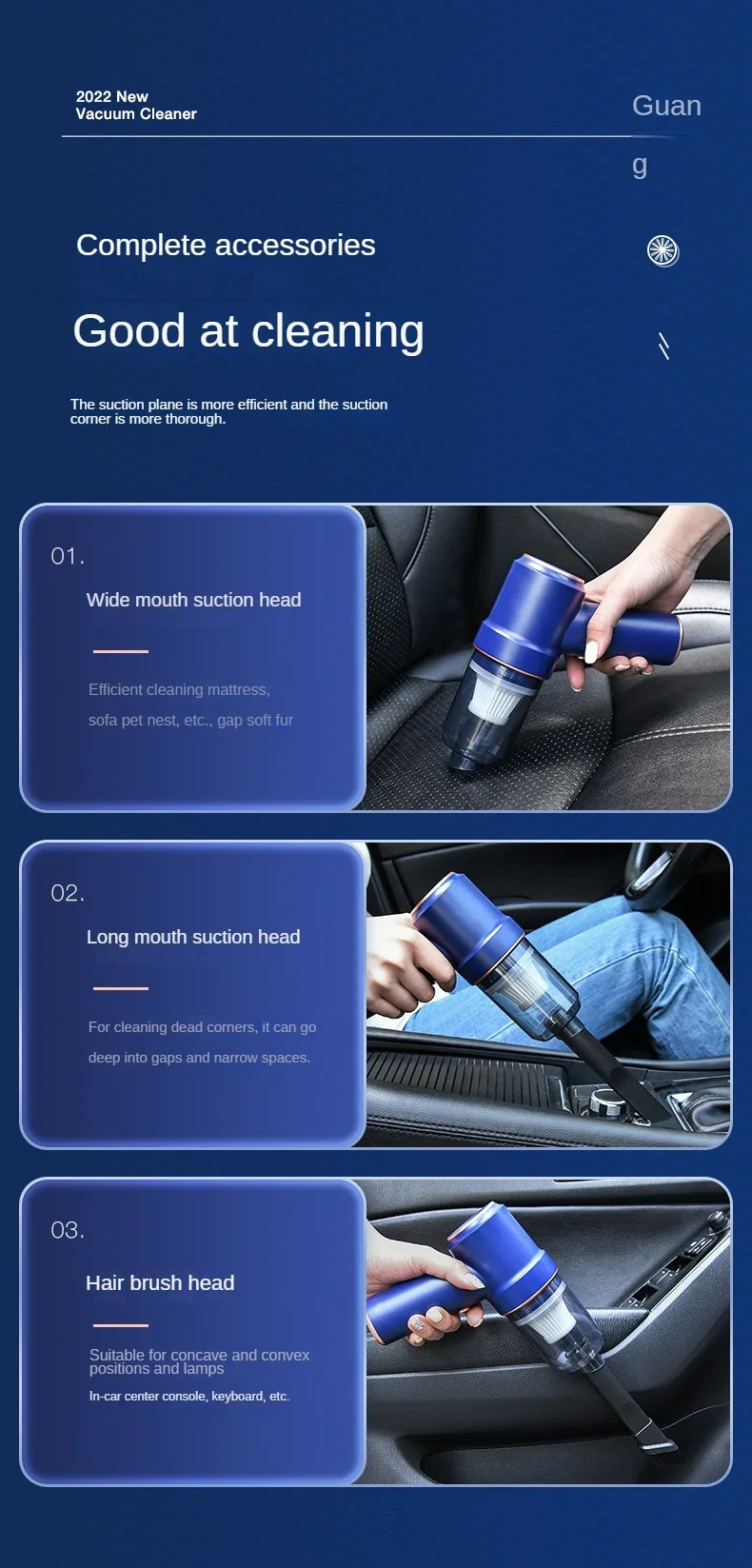 2022 New
Vacuum Cleaner

Guan
g

Complete accessories

Good at cleaning

The suction plane is more efficient and the suction corner is more thorough.

01.

Wide mouth suction head

Efficient cleaning mattress, sofa pet nest, etc., gap soft fur

02.

Long mouth suction head

For cleaning dead corners, it can go deep into gaps and narrow spaces.

03.

Hair brush head

Suitable for concave and convex positions and lamps

In-car center console, keyboard, etc.