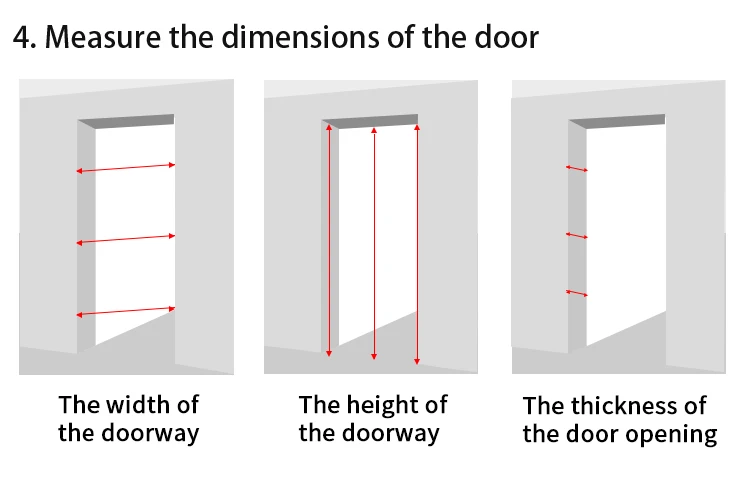 4. Measure the dimensions of the door

The width of the doorway

The height of the doorway

The thickness of the door opening