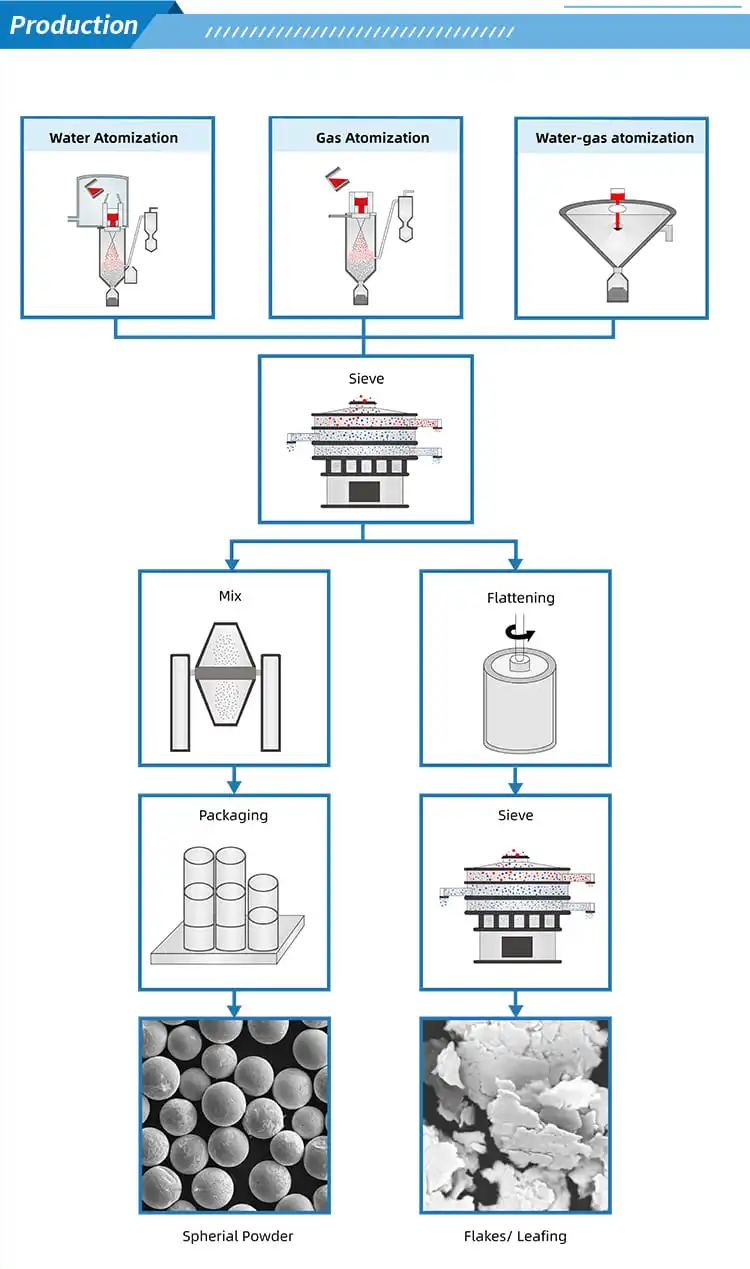 Production

Water Atomization

Gas Atomization

Water-gas atomization

Sieve

Mix

Flattening

Packaging

Sieve

Spherial Powder

Flakes/ Leafing