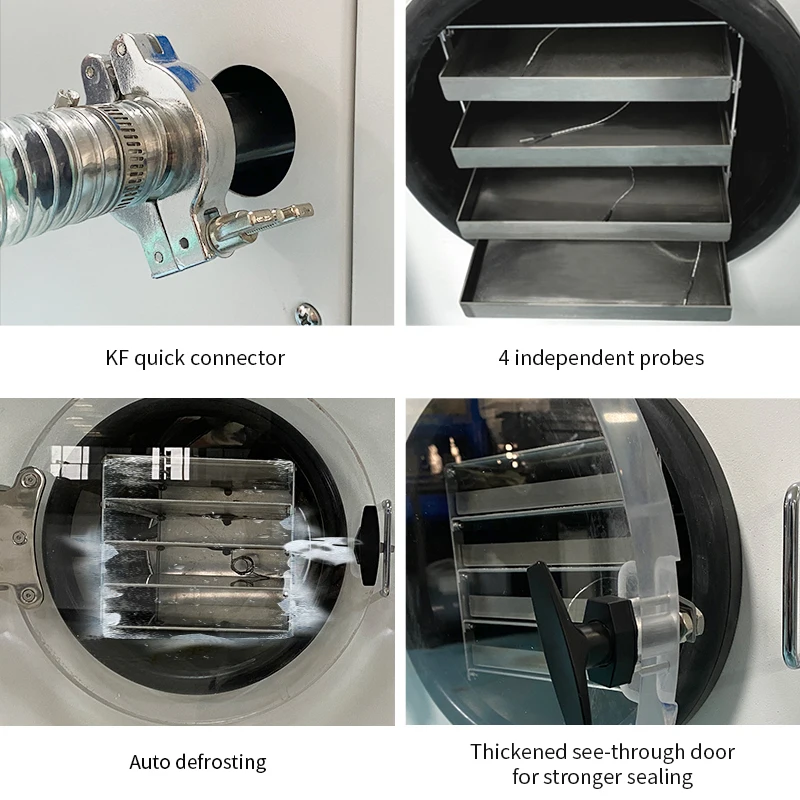 KF quick connector

4 independent probes

Auto defrosting

Thickened see-through door for stronger sealing