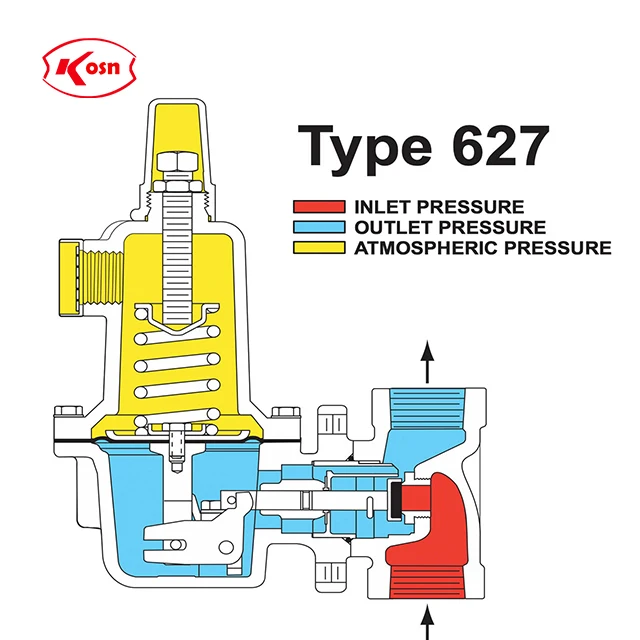 Kosn

Type 627

INLET PRESSURE
OUTLET PRESSURE
ATMOSPHERIC PRESSURE