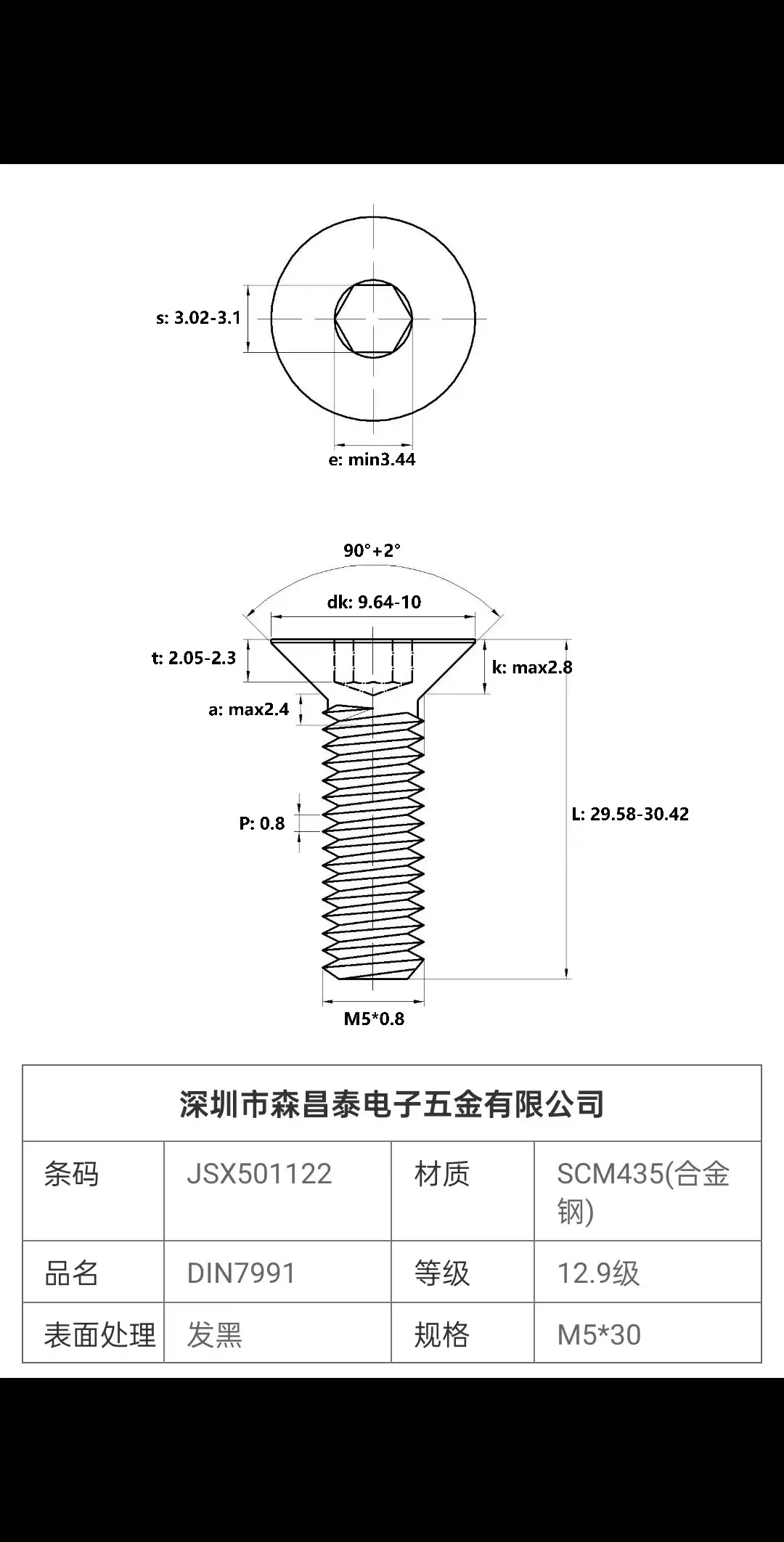 s: 3.02-3.1

e: min3.44

90°+2°

dk: 9.64-10

t: 2.05-2.3

k: max2.8

a: max2.4

P: 0.8

L: 29.58-30.42

M5*0.8

| 深圳市森昌泰电子五金有限公司 | | | |
|---|---|---|---|
| 条码 | JSX501122 | 材质 | SCM435(合金钢) |
| 品名 | DIN7991 | 等级 | 12.9级 |
| 表面处理 | 发黑 | 规格 | M5*30 |