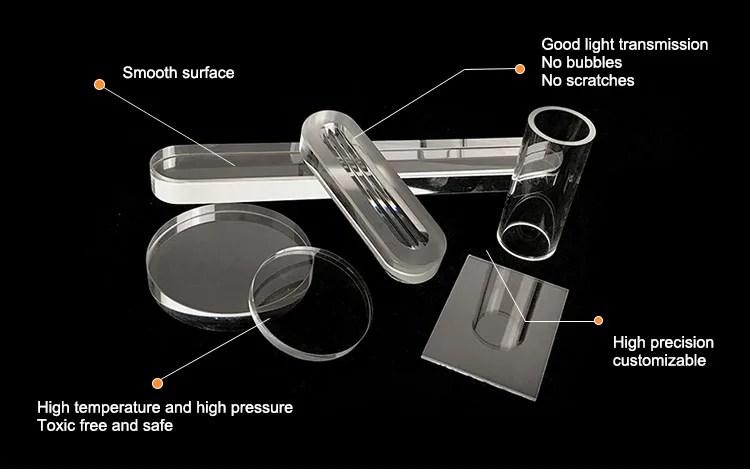 Smooth surface

Good light transmission
No bubbles
No scratches

High precision
customizable

High temperature and high pressure
Toxic free and safe