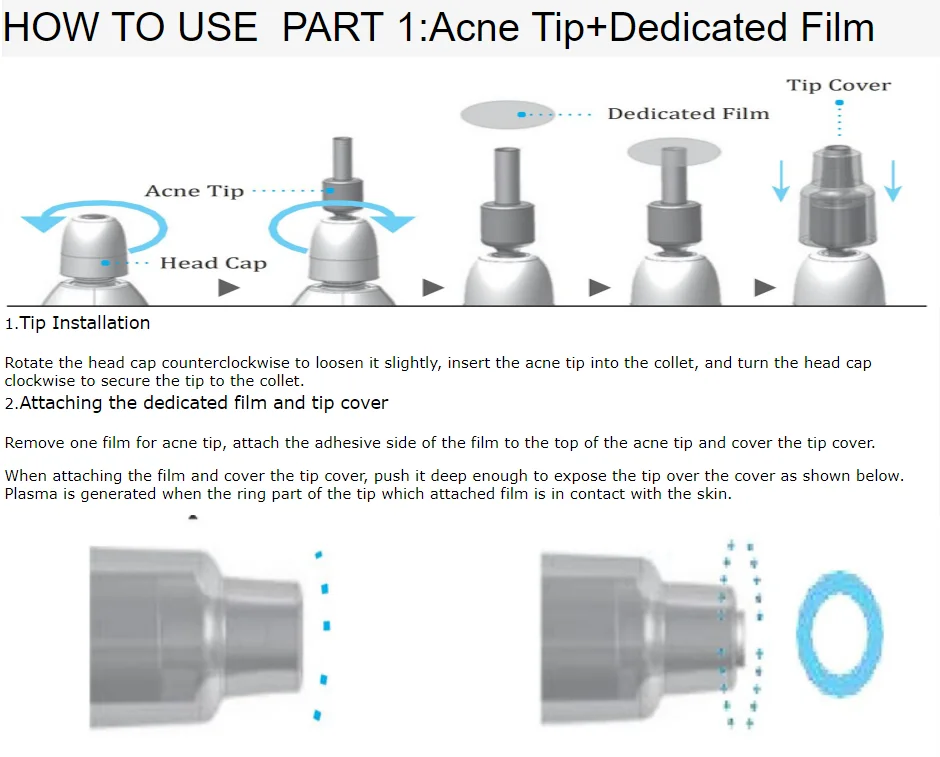 HOW TO USE PART 1:Acne Tip+Dedicated Film

Tip Cover

Dedicated Film

Acne Tip

Head Cap

1.Tip Installation

Rotate the head cap counterclockwise to loosen it slightly, insert the acne tip into the collet, and turn the head cap clockwise to secure the tip to the collet.

2.Attaching the dedicated film and tip cover

Remove one film for acne tip, attach the adhesive side of the film to the top of the acne tip and cover the tip cover.

When attaching the film and cover the tip cover, push it deep enough to expose the tip over the cover as shown below. Plasma is generated when the ring part of the tip which attached film is in contact with the skin.