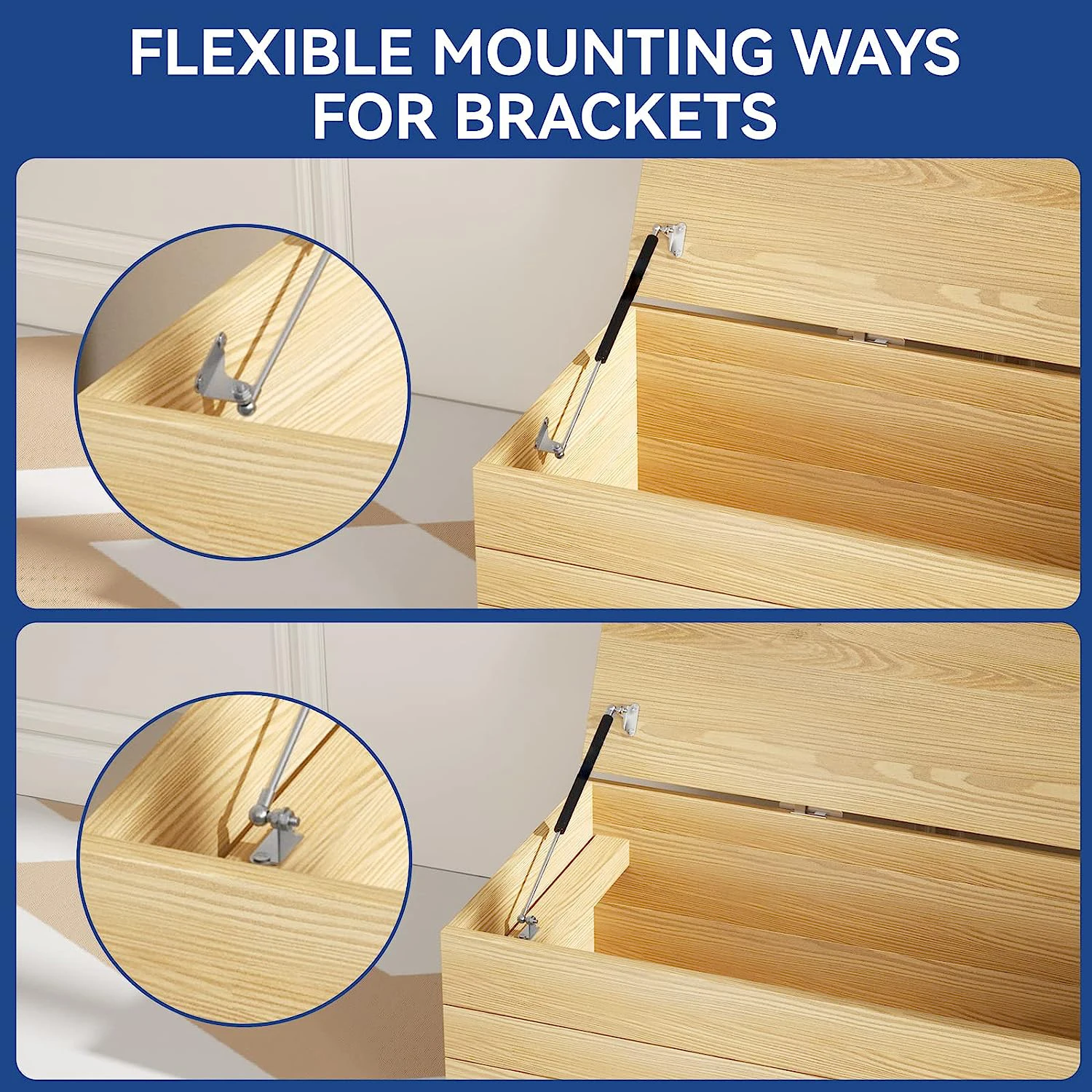 FLEXIBLE MOUNTING WAYS FOR BRACKETS