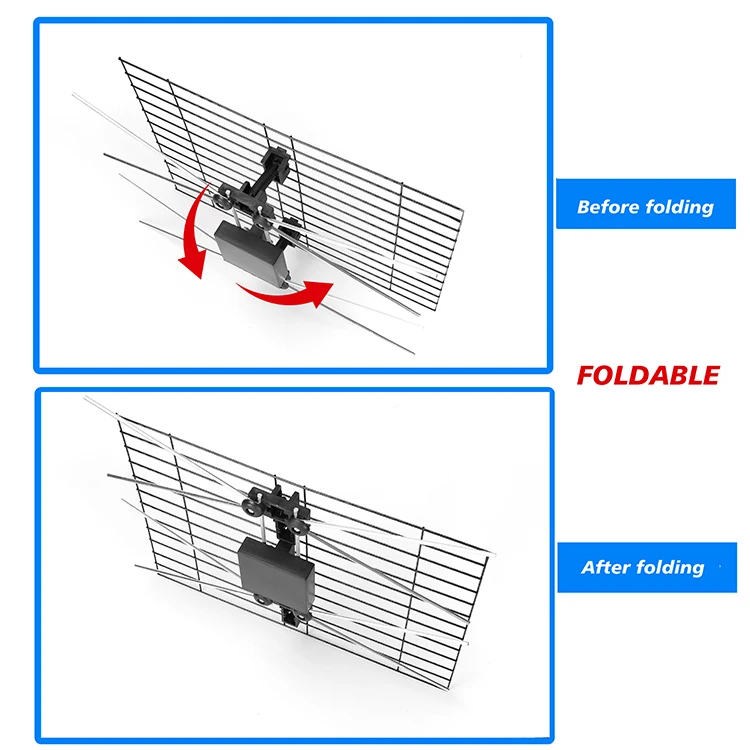 Before folding

FOLDABLE

After folding