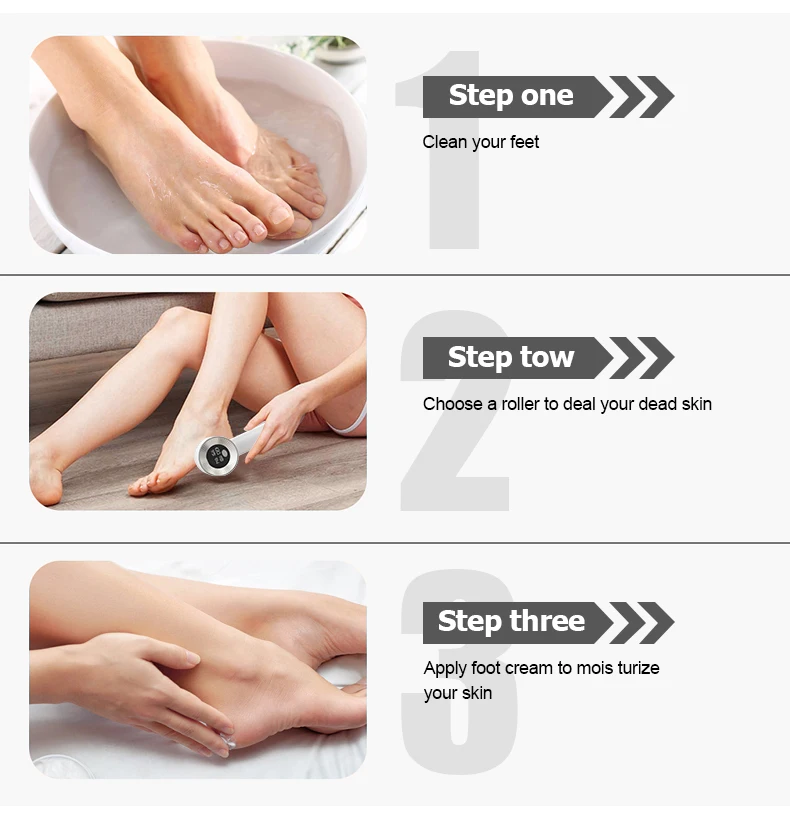 1
Step one
Clean your feet

2
Step tow
Choose a roller to deal your dead skin

3
Step three
Apply foot cream to mois turize your skin