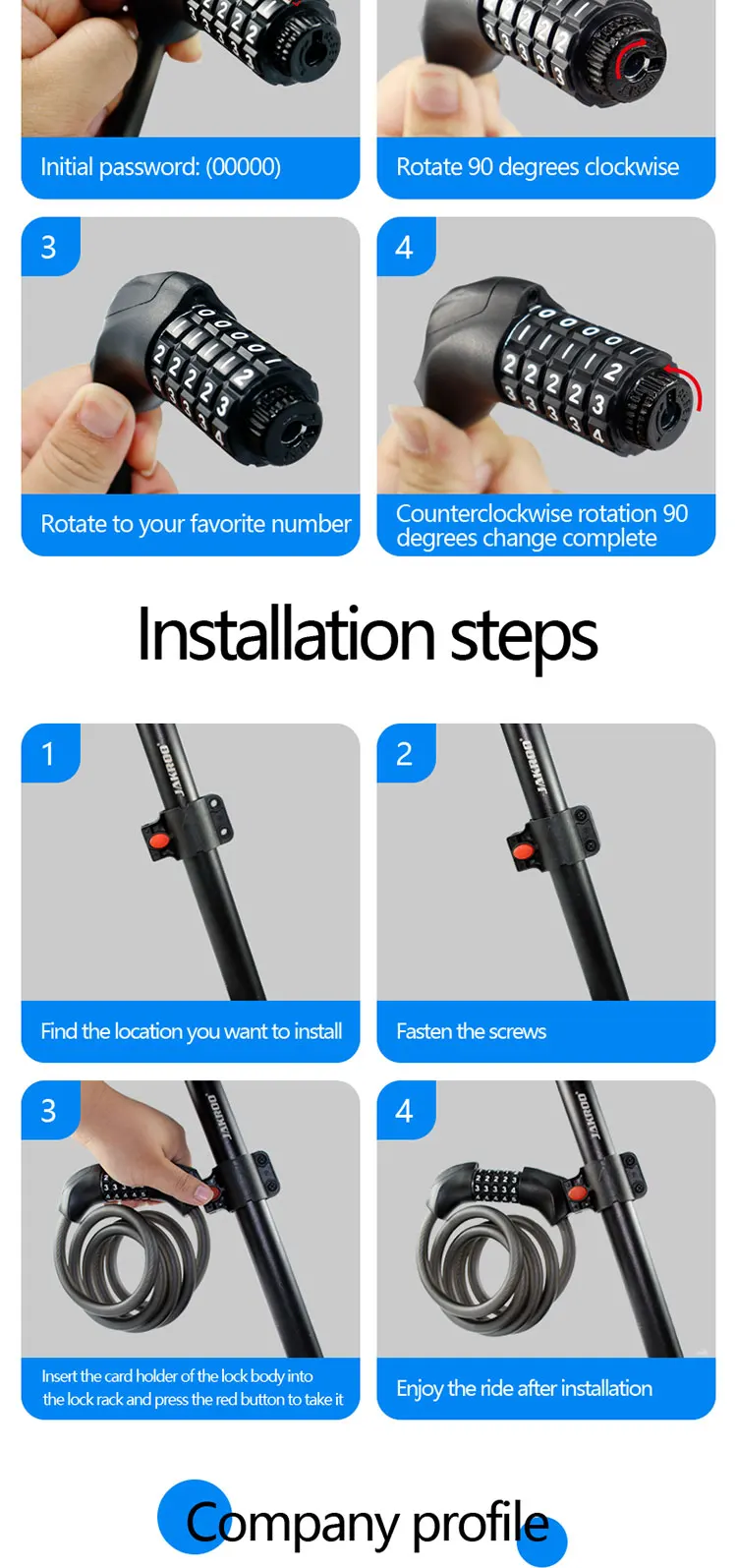 Initial password: (00000)

Rotate 90 degrees clockwise

3

Rotate to your favorite number

4

Counterclockwise rotation 90 degrees change complete

Installation steps

1

JAKROO

Find the location you want to install

2

JAKROO

Fasten the screws

3

JAKROO

Insert the card holder of the lock body into the lock rack and press the red button to take it

4

JAKROO

Enjoy the ride after installation

Company profile