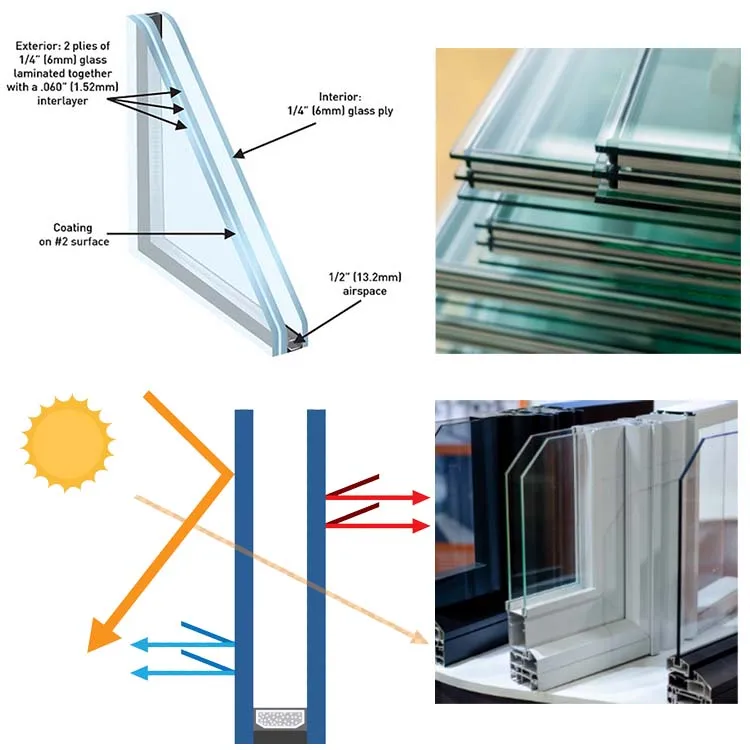 Exterior: 2 plies of 1/4" (6mm) glass laminated together with a .060" (1.52mm) interlayer

Interior: 1/4" (6mm) glass ply

Coating on #2 surface

1/2" (13.2mm) airspace