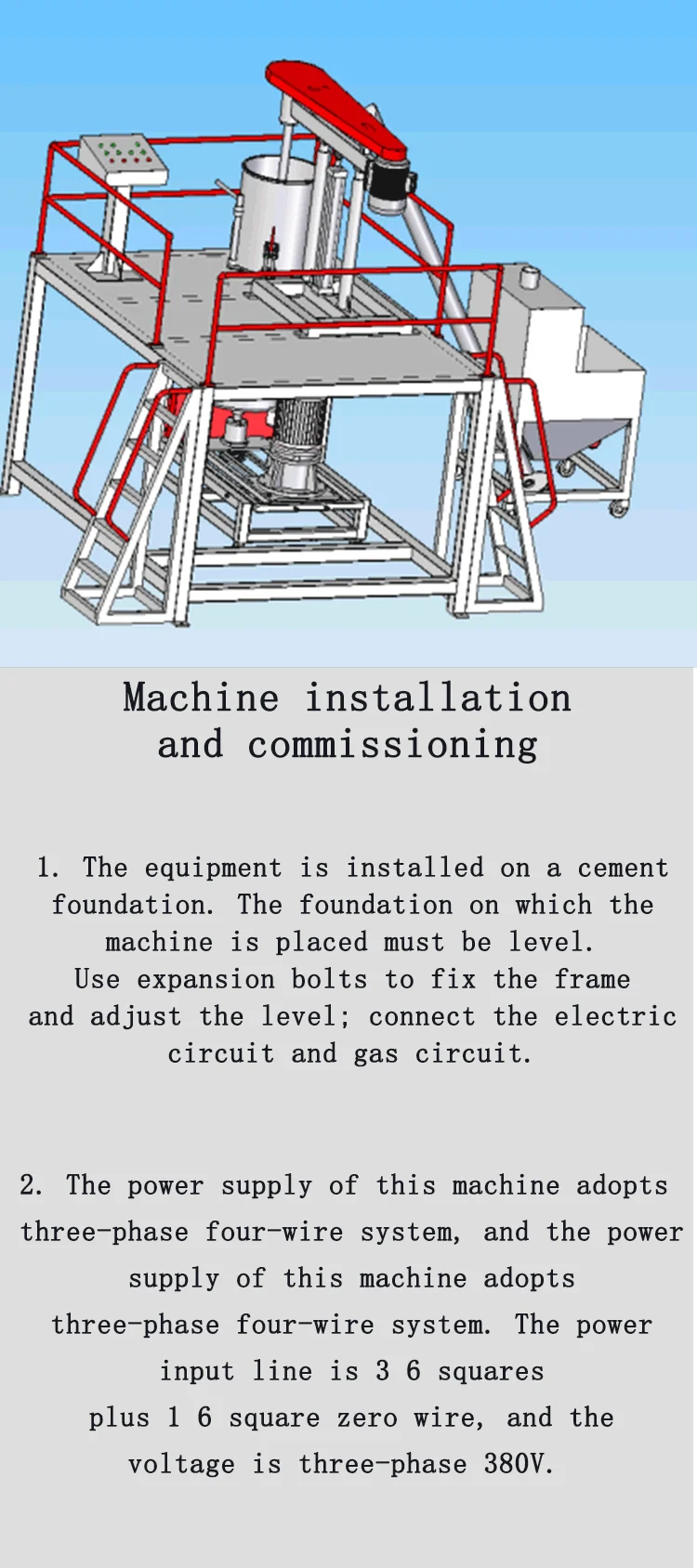 Machine installation and commissioning

1. The equipment is installed on a cement foundation. The foundation on which the machine is placed must be level. Use expansion bolts to fix the frame and adjust the level; connect the electric circuit and gas circuit.

2. The power supply of this machine adopts three-phase four-wire system, and the power supply of this machine adopts three-phase four-wire system. The power input line is 3 6 squares plus 1 6 square zero wire, and the voltage is three-phase 380V.