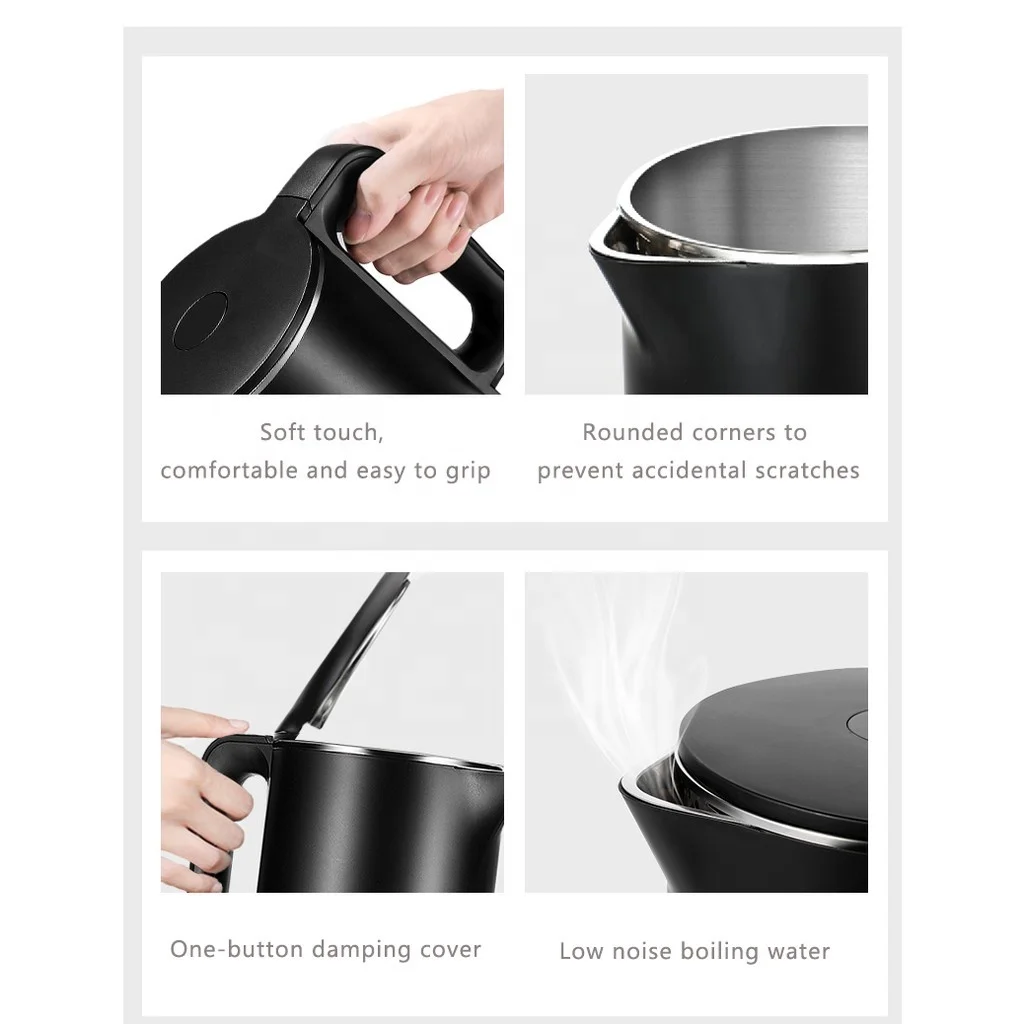 Soft touch,
comfortable and easy to grip

Rounded corners to
prevent accidental scratches

One-button damping cover

Low noise boiling water