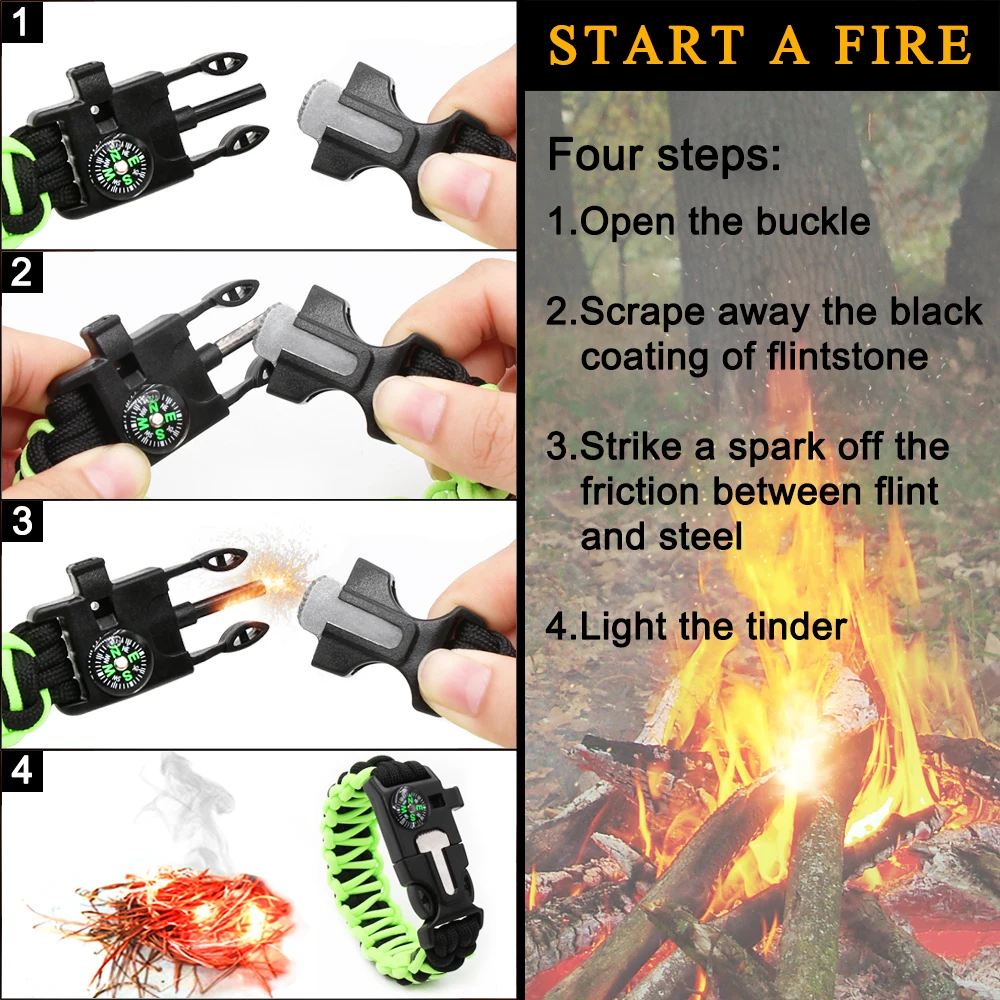 1

2

3

4

START A FIRE

Four steps:

1.Open the buckle

2.Scrape away the black coating of flintstone

3.Strike a spark off the friction between flint and steel

4.Light the tinder