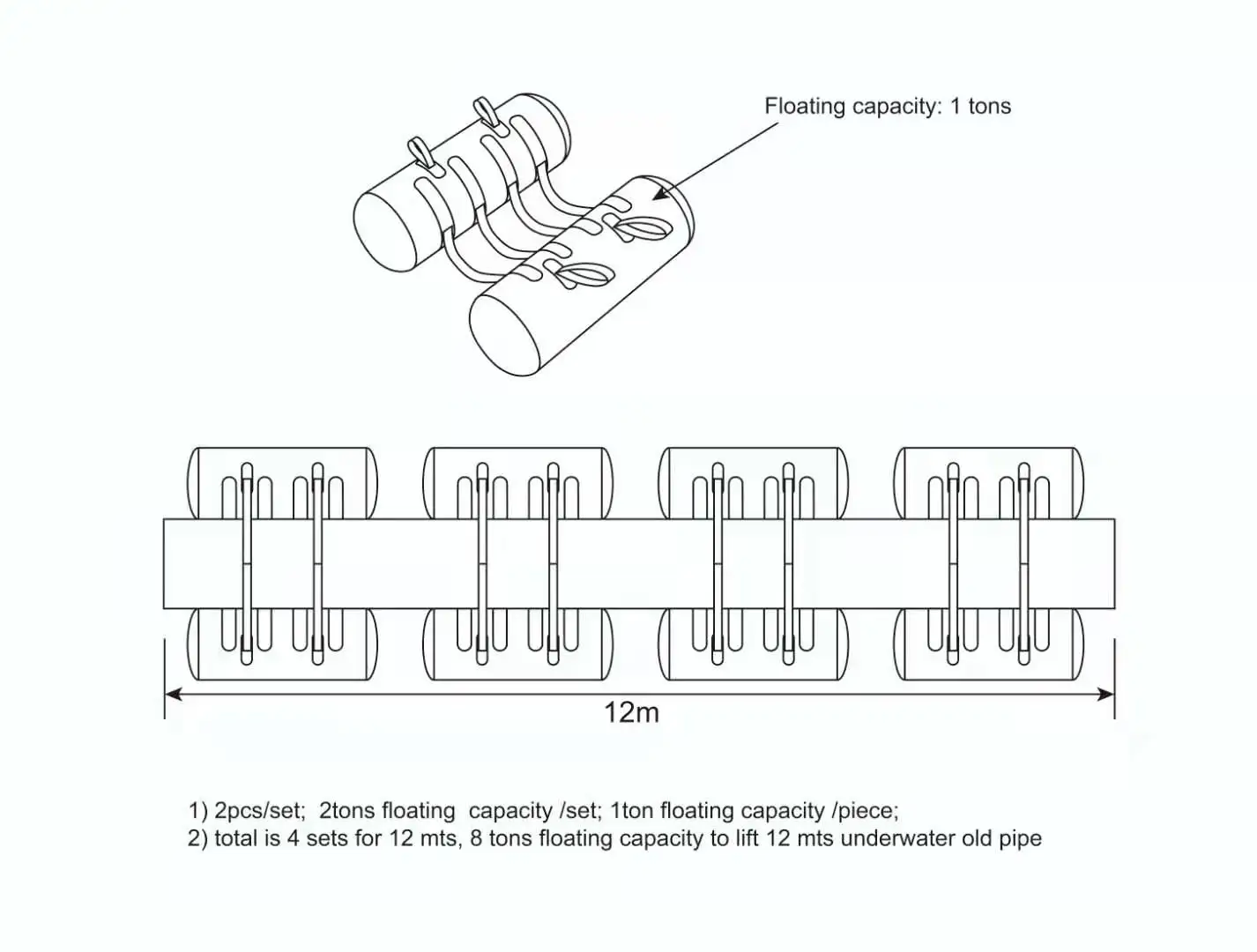 Floating capacity: 1 tons

12m

1) 2pcs/set; 2tons floating capacity /set; 1ton floating capacity /piece;
2) total is 4 sets for 12 mts, 8 tons floating capacity to lift 12 mts underwater old pipe