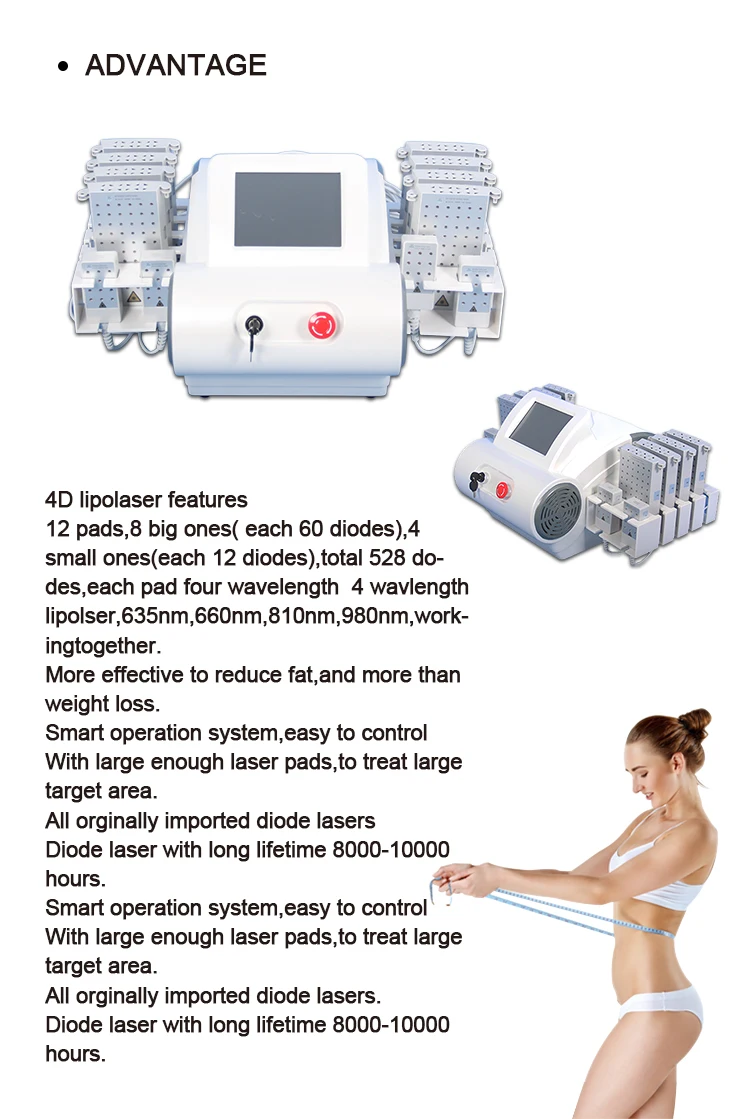 • ADVANTAGE

4D lipolaser features
12 pads,8 big ones( each 60 diodes),4 small ones(each 12 diodes),total 528 dodes,each pad four wavelength 4 wavlength lipolser,635nm,660nm,810nm,980nm,workingtogether.
More effective to reduce fat,and more than weight loss.
Smart operation system,easy to control
With large enough laser pads,to treat large target area.
All orginally imported diode lasers
Diode laser with long lifetime 8000-10000 hours.
Smart operation system,easy to control
With large enough laser pads,to treat large target area.
All orginally imported diode lasers.
Diode laser with long lifetime 8000-10000 hours.