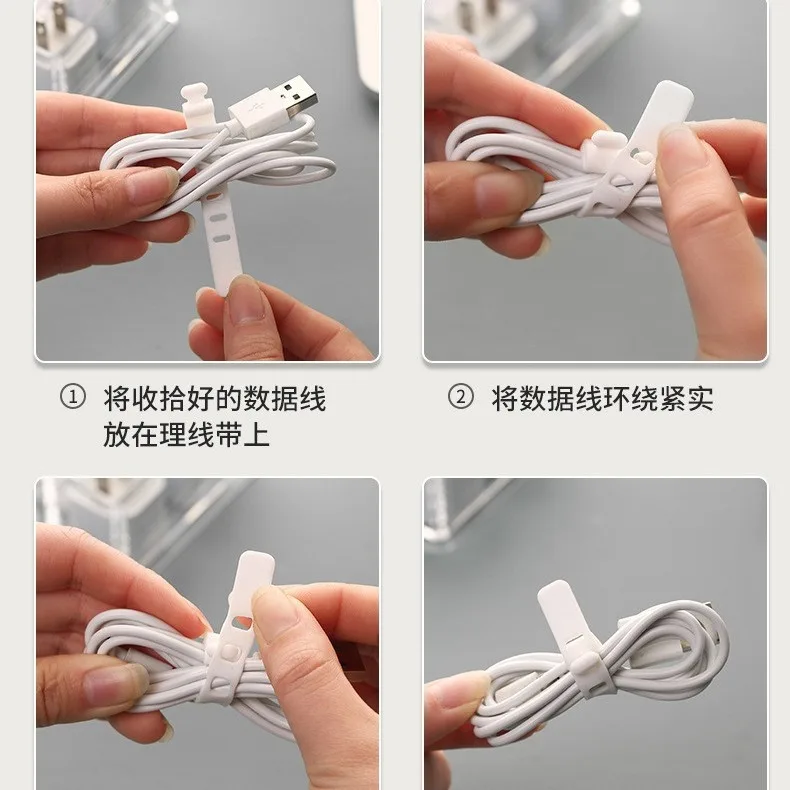 ① 将收拾好的数据线放在理线带上

② 将数据线环绕紧实