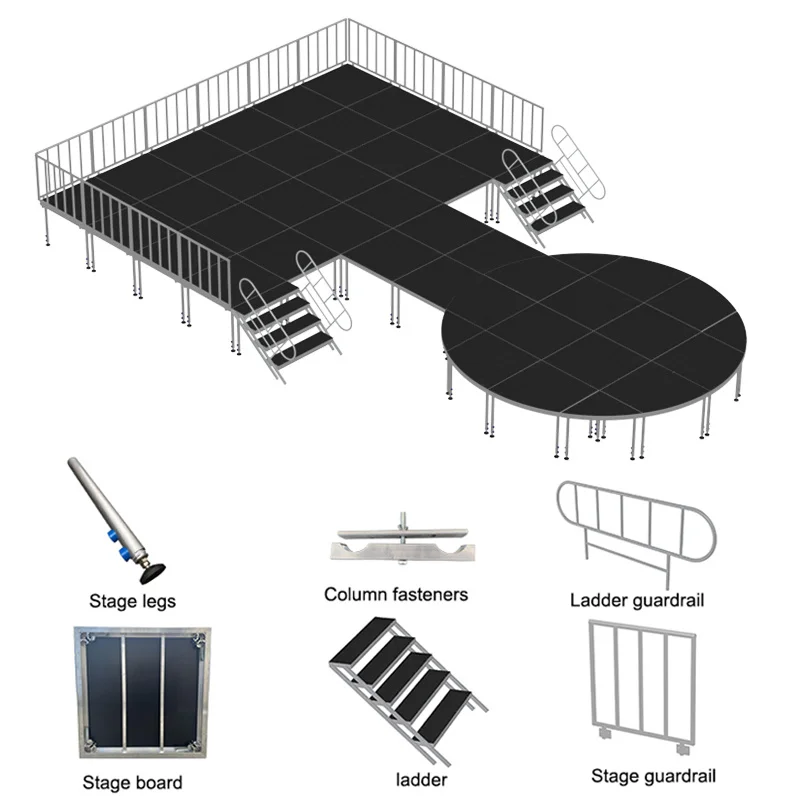 Stage legs

Column fasteners

Ladder guardrail

Stage board

ladder

Stage guardrail