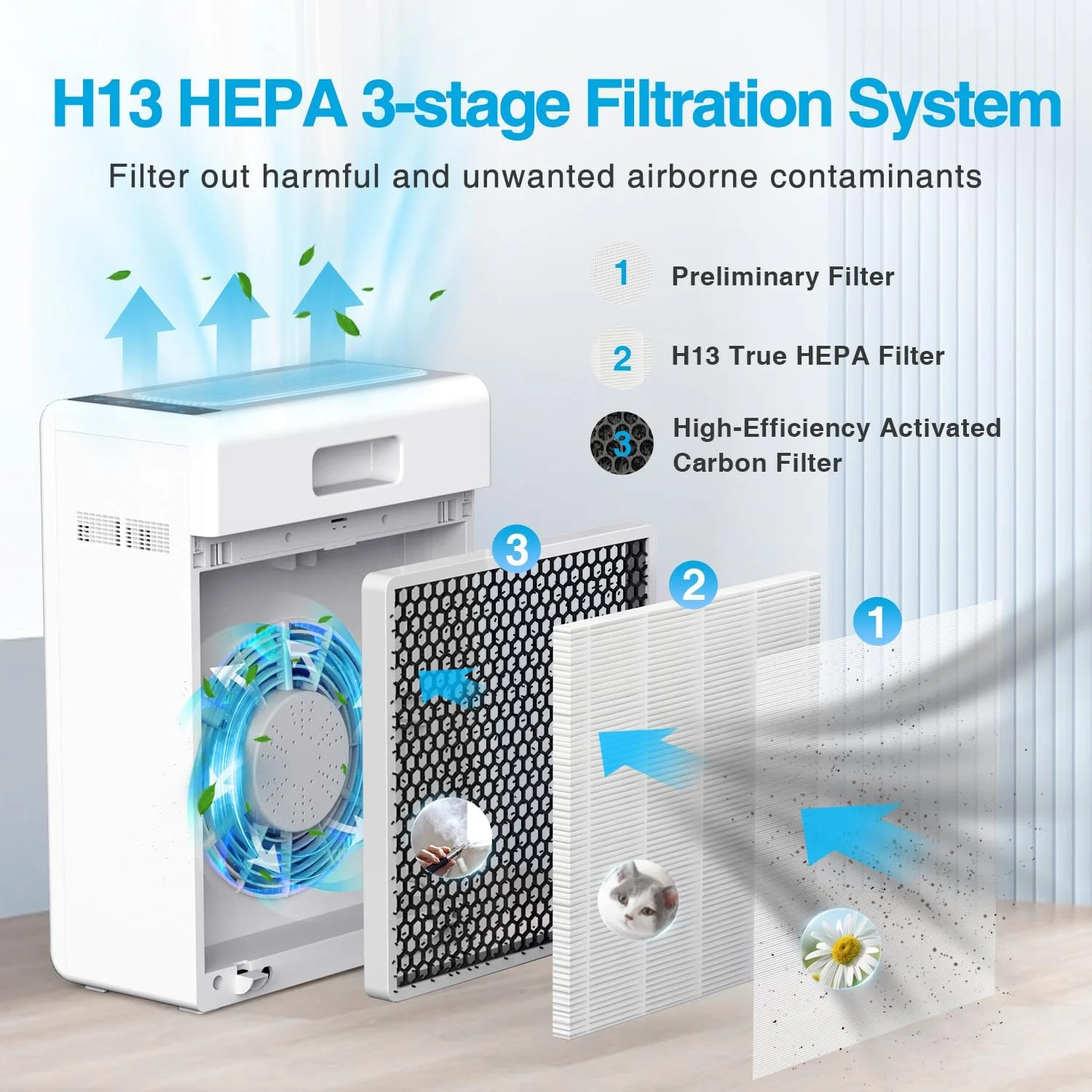 H13 HEPA 3-stage Filtration System

Filter out harmful and unwanted airborne contaminants

1 Preliminary Filter

2 H13 True HEPA Filter

3 High-Efficiency Activated Carbon Filter

3

2

1