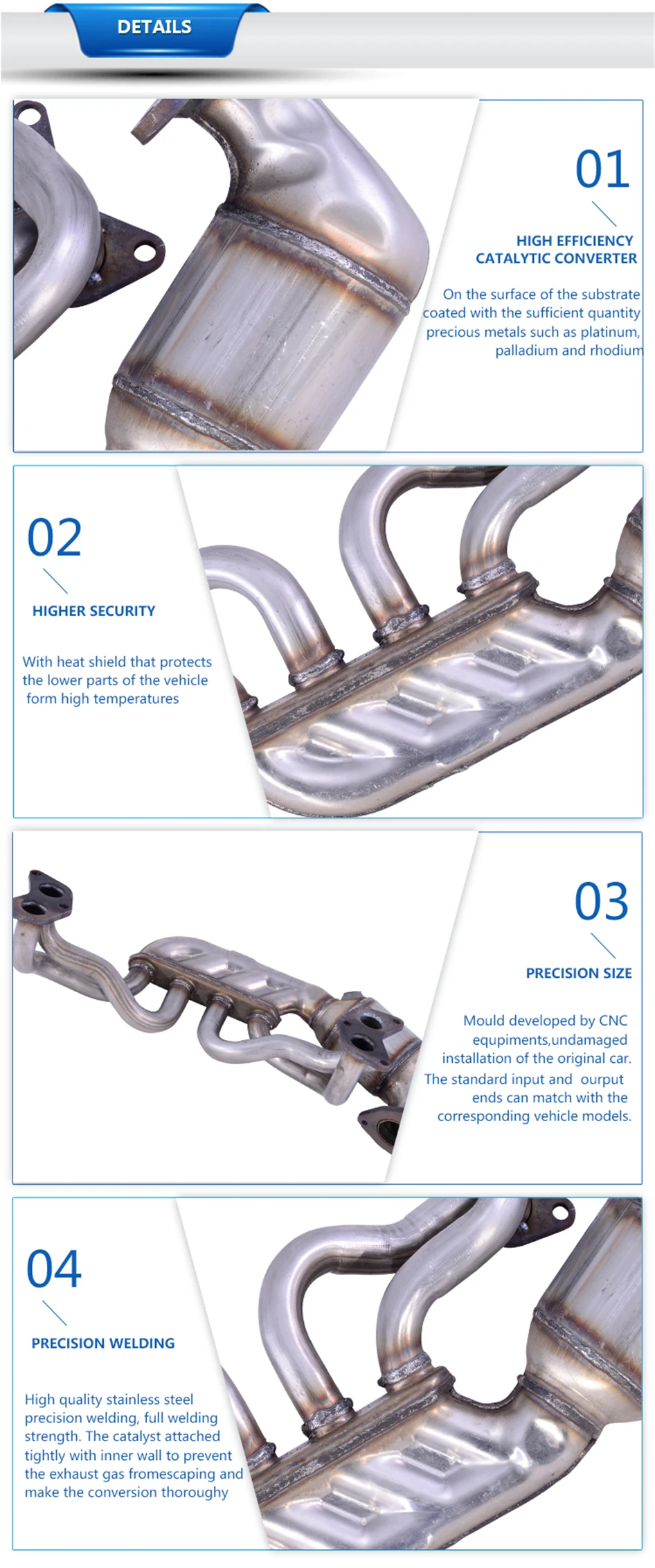 DETAILS

01

HIGH EFFICIENCY CATALYTIC CONVERTER

On the surface of the substrate coated with the sufficient quantity precious metals such as platinum, palladium and rhodium

02

HIGHER SECURITY

With heat shield that protects the lower parts of the vehicle form high temperatures

03

PRECISION SIZE

Mould developed by CNC equipments,undamaged installation of the original car. The standard input and ourput ends can match with the corresponding vehicle models.

04

PRECISION WELDING

High quality stainless steel precision welding, full welding strength. The catalyst attached tightly with inner wall to prevent the exhaust gas fromescaping and make the conversion thoroughy