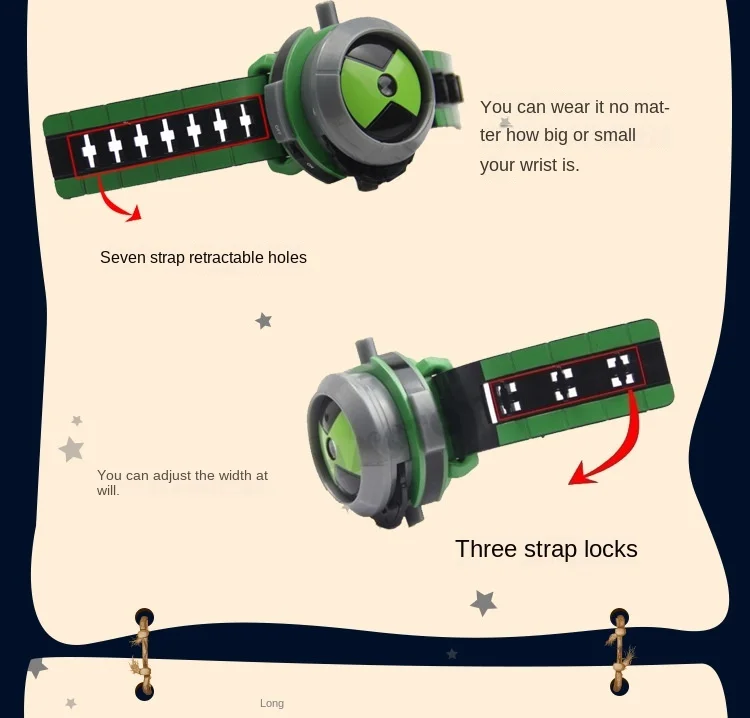 You can wear it no matter how big or small your wrist is.

Seven strap retractable holes

You can adjust the width at will.

Three strap locks

Long