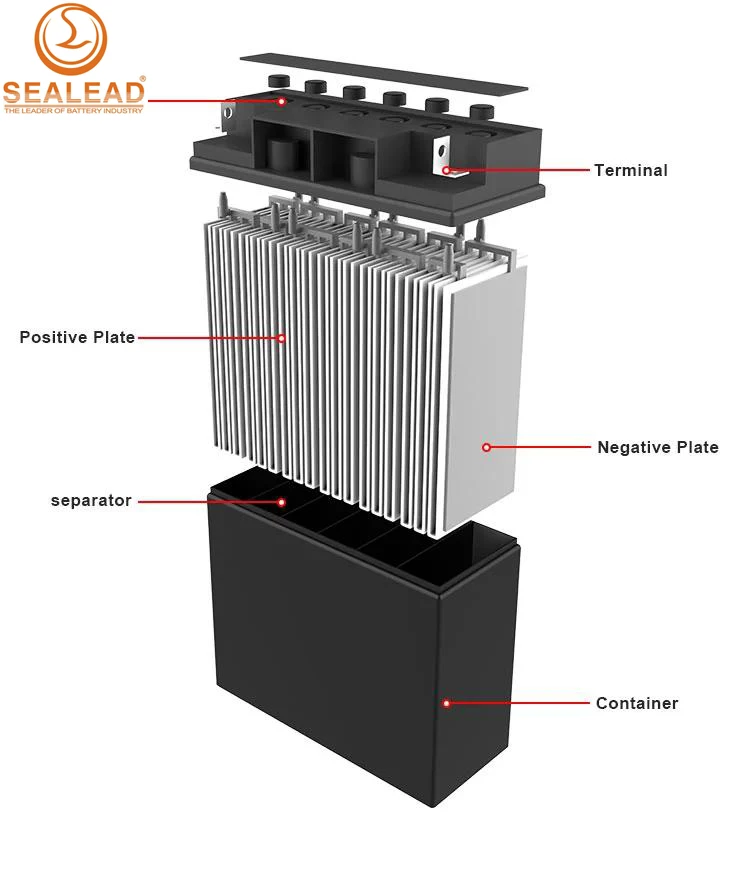 SEALEAD®
THE LEADER OF BATTERY INDUSTRY

Terminal

Positive Plate

Negative Plate

separator

Container