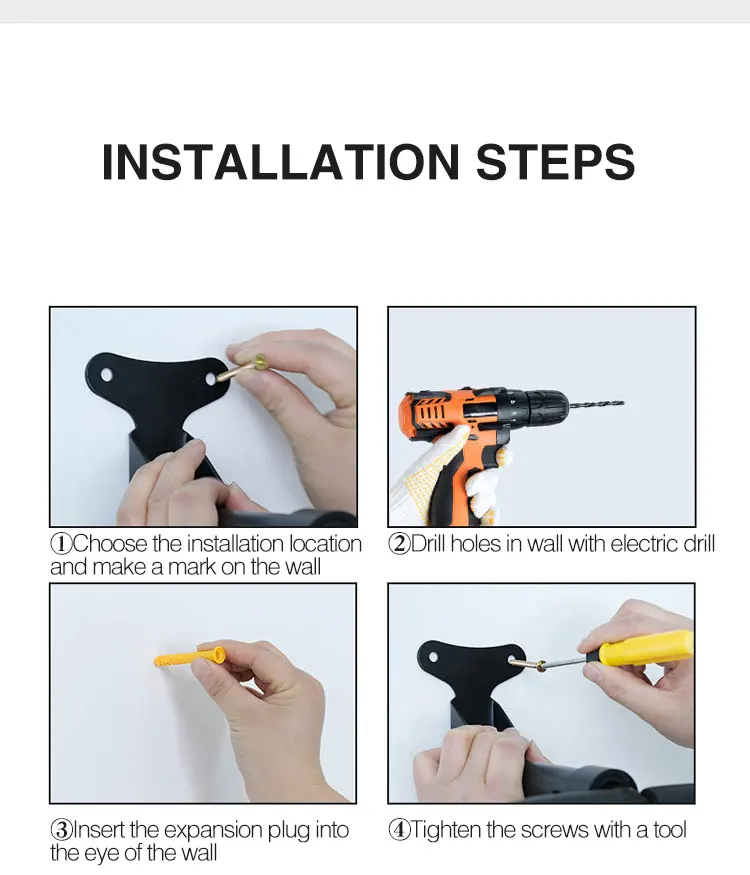 INSTALLATION STEPS

①Choose the installation location and make a mark on the wall

②Drill holes in wall with electric drill

③Insert the expansion plug into the eye of the wall

④Tighten the screws with a tool