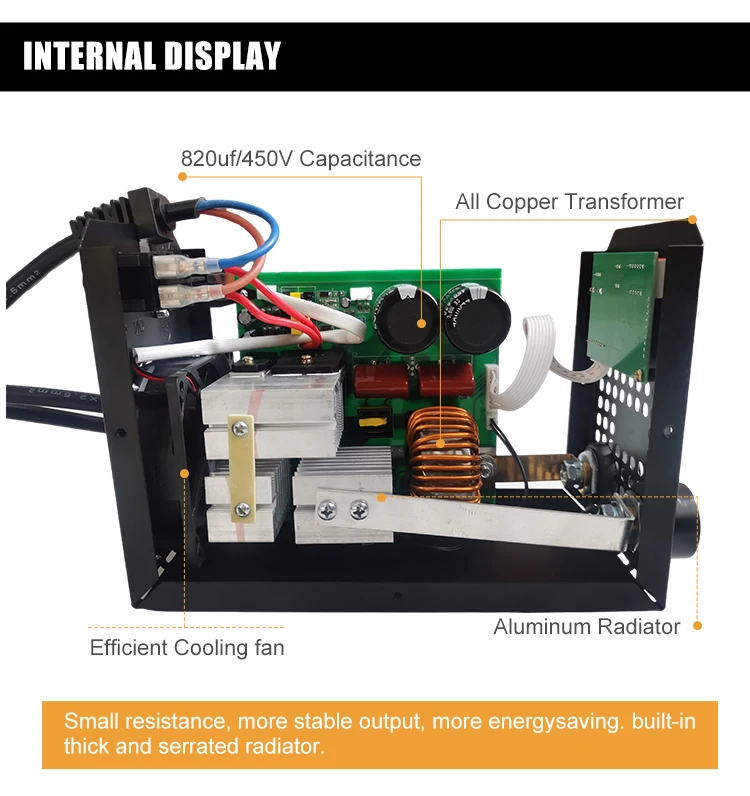 INTERNAL DISPLAY

820uf/450V Capacitance

All Copper Transformer

Aluminum Radiator

Efficient Cooling fan

Small resistance, more stable output, more energysaving. built-in thick and serrated radiator.