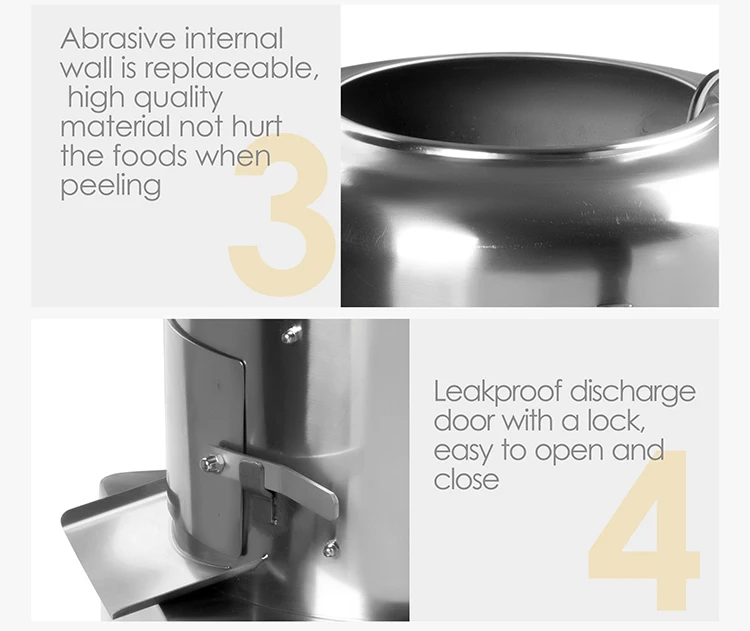 Abrasive internal wall is replaceable, high quality material not hurt the foods when peeling

3

Leakproof discharge door with a lock, easy to open and close

4