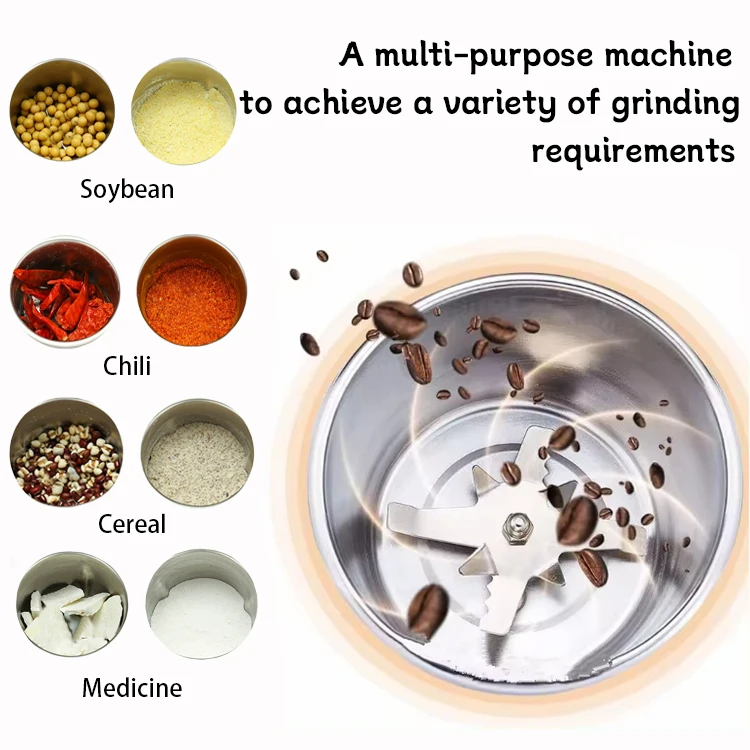 A multi-purpose machine to achieve a variety of grinding requirements

Soybean

Chili

Cereal

Medicine