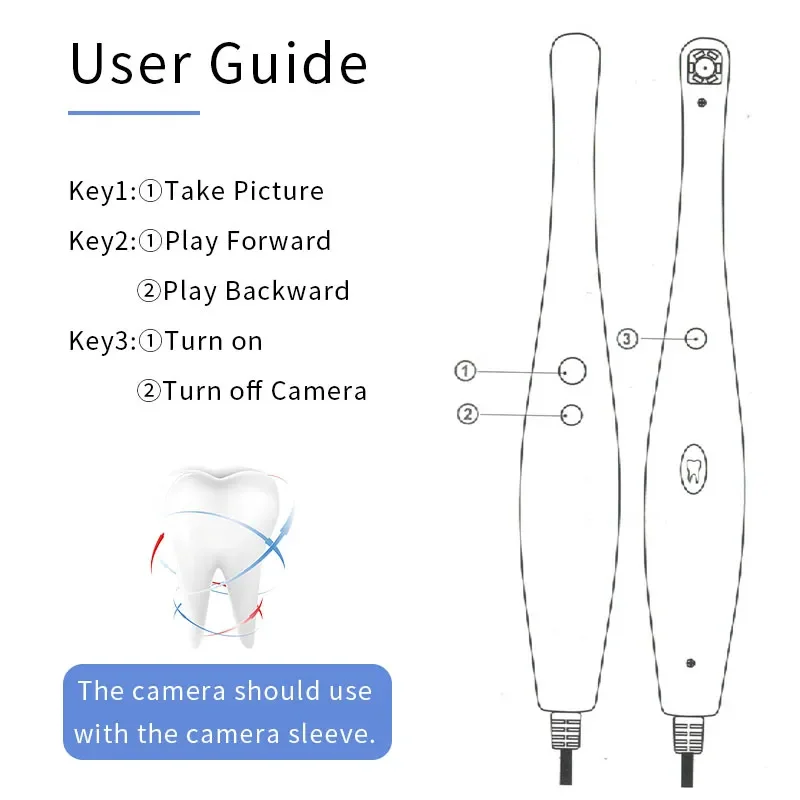 User Guide

Key1:①Take Picture

Key2:①Play Forward

②Play Backward

Key3:①Turn on

②Turn off Camera

The camera should use with the camera sleeve.

①

②

③