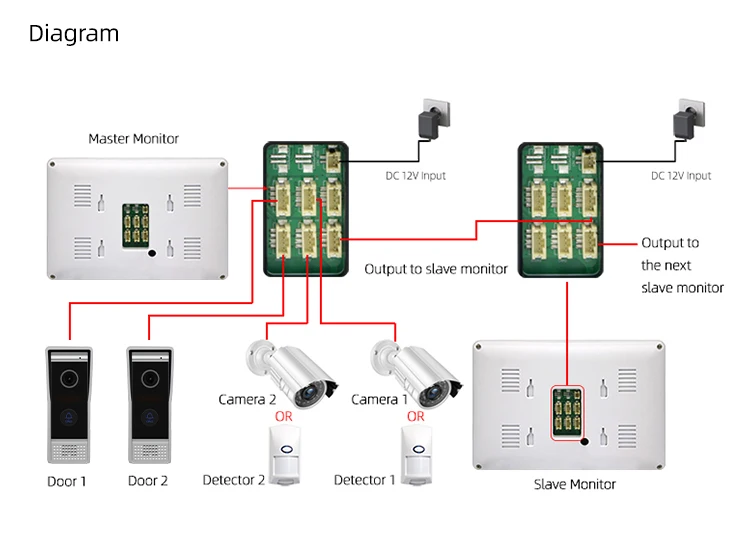 Diagram

Master Monitor

DC 12V Input

DC 12V Input

Output to slave monitor

Output to the next slave monitor

Camera 2

OR

Camera 1

OR

Door 1

Door 2

Detector 2

Detector 1

Slave Monitor