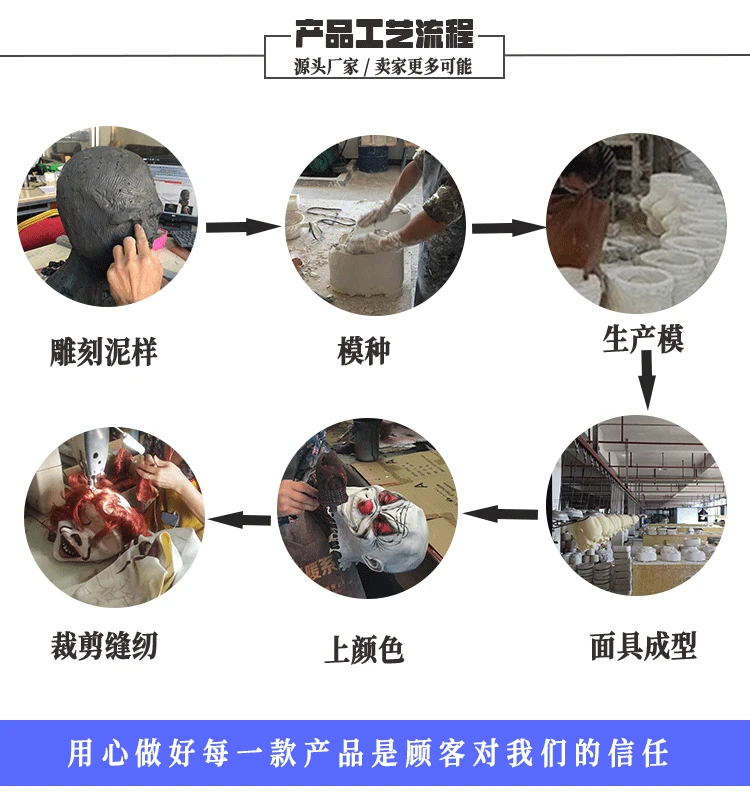 产品工艺流程
源头厂家 / 卖家更多可能

雕刻泥样

模种

生产模

面具成型

上颜色

裁剪缝纫

用心做好每一款产品是顾客对我们的信任