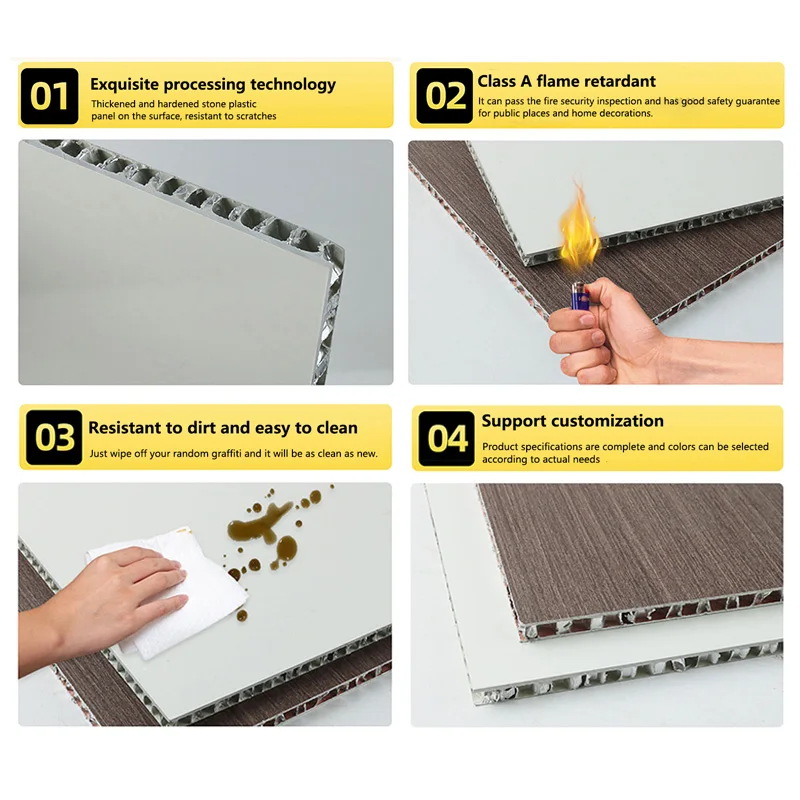 01
Exquisite processing technology
Thickened and hardened stone plastic panel on the surface, resistant to scratches

02
Class A flame retardant
It can pass the fire security inspection and has good safety guarantee for public places and home decorations.

03
Resistant to dirt and easy to clean
Just wipe off your random graffiti and it will be as clean as new.

04
Support customization
Product specifications are complete and colors can be selected according to actual needs