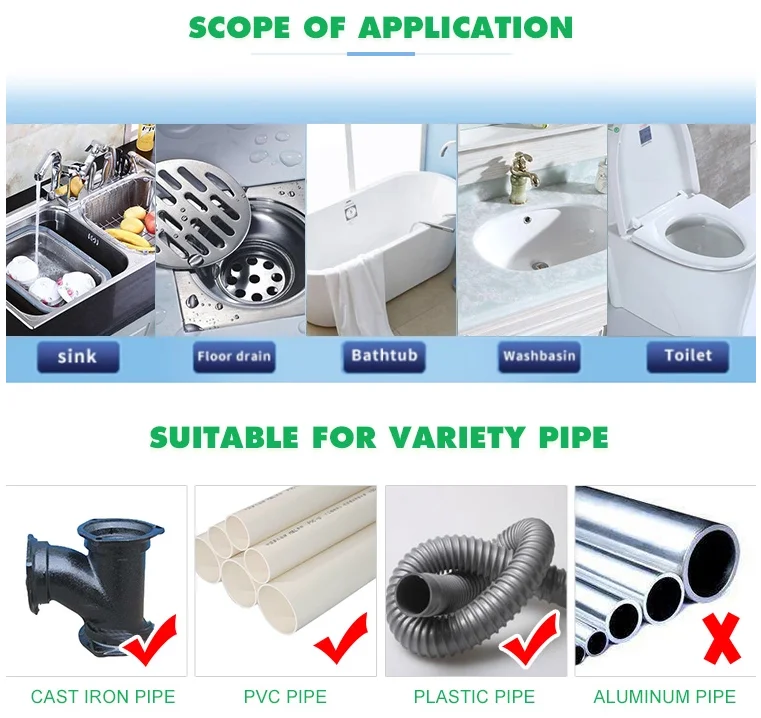 SCOPE OF APPLICATION

sink

Floor drain

Bathtub

Washbasin

Toilet

SUITABLE FOR VARIETY PIPE

CAST IRON PIPE

PVC PIPE

PLASTIC PIPE

ALUMINUM PIPE