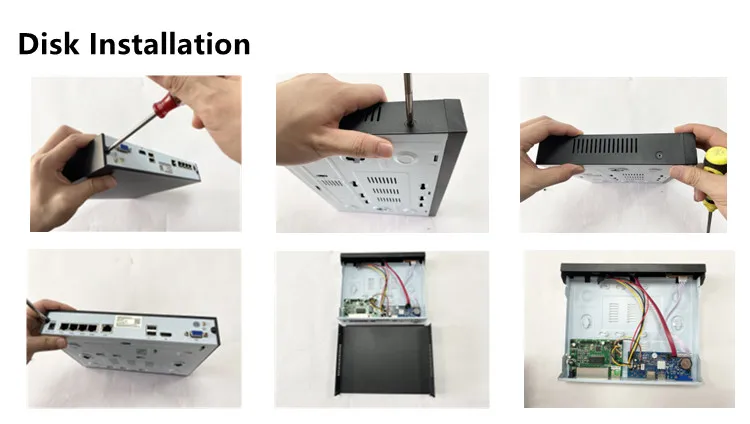 Disk Installation