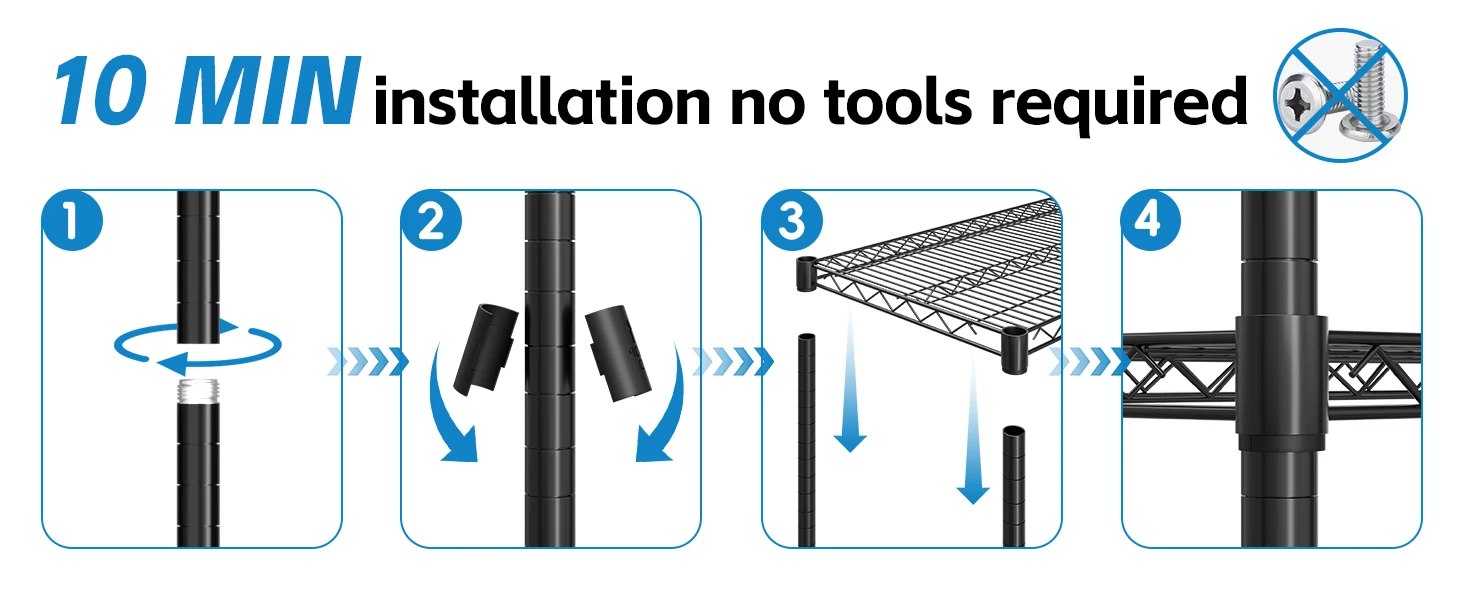 10 MIN installation no tools required

1

2

3

4