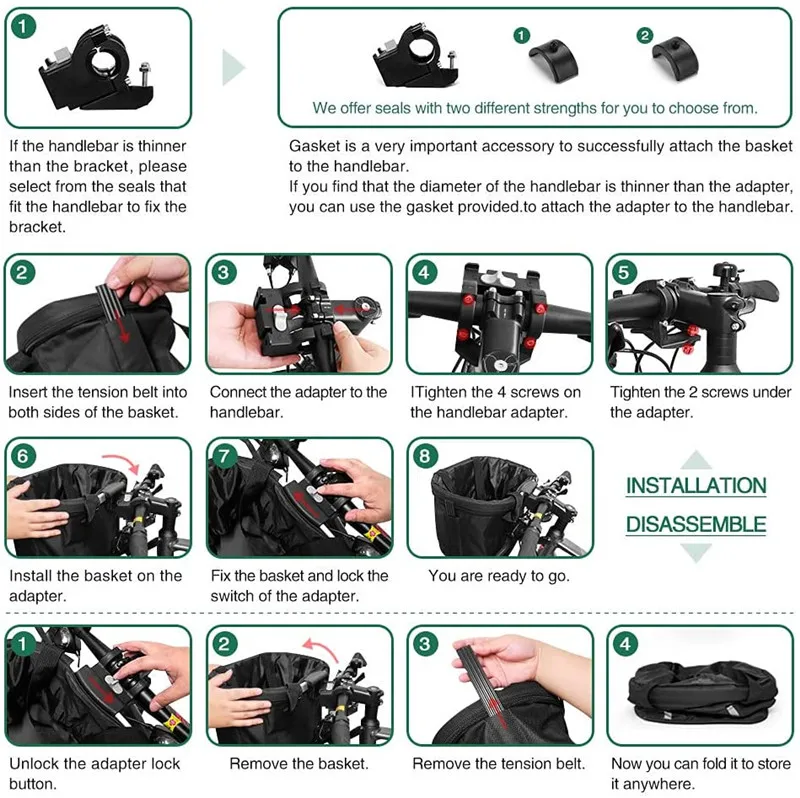 1

If the handlebar is thinner than the bracket, please select from the seals that fit the handlebar to fix the bracket.

1 2

We offer seals with two different strengths for you to choose from.

Gasket is a very important accessory to successfully attach the basket to the handlebar.
If you find that the diameter of the handlebar is thinner than the adapter, you can use the gasket provided.to attach the adapter to the handlebar.

2

Insert the tension belt into both sides of the basket.

3

Connect the adapter to the handlebar.

4

ITighten the 4 screws on the handlebar adapter.

5

Tighten the 2 screws under the adapter.

6

Install the basket on the adapter.

7

Fix the basket and lock the switch of the adapter.

8

You are ready to go.

INSTALLATION

DISASSEMBLE

1

Unlock the adapter lock button.

2

Remove the basket.

3

Remove the tension belt.

4

Now you can fold it to store it anywhere.