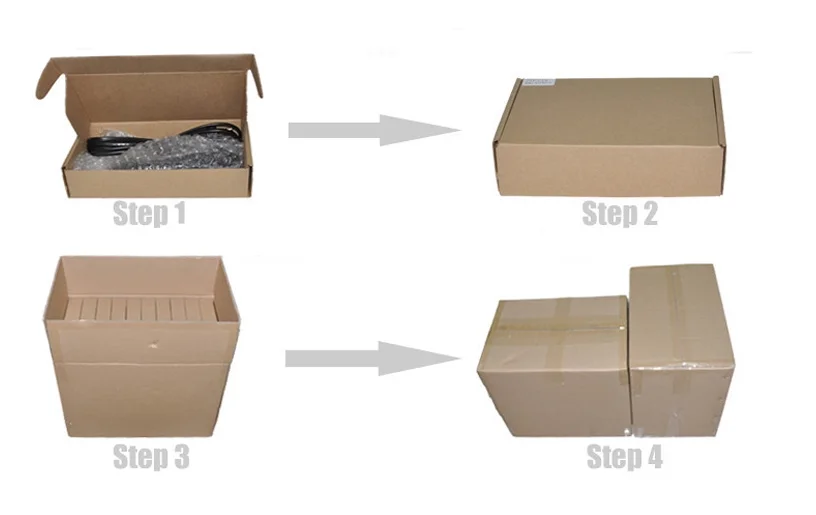 Step 1

Step 2

Step 3

Step 4