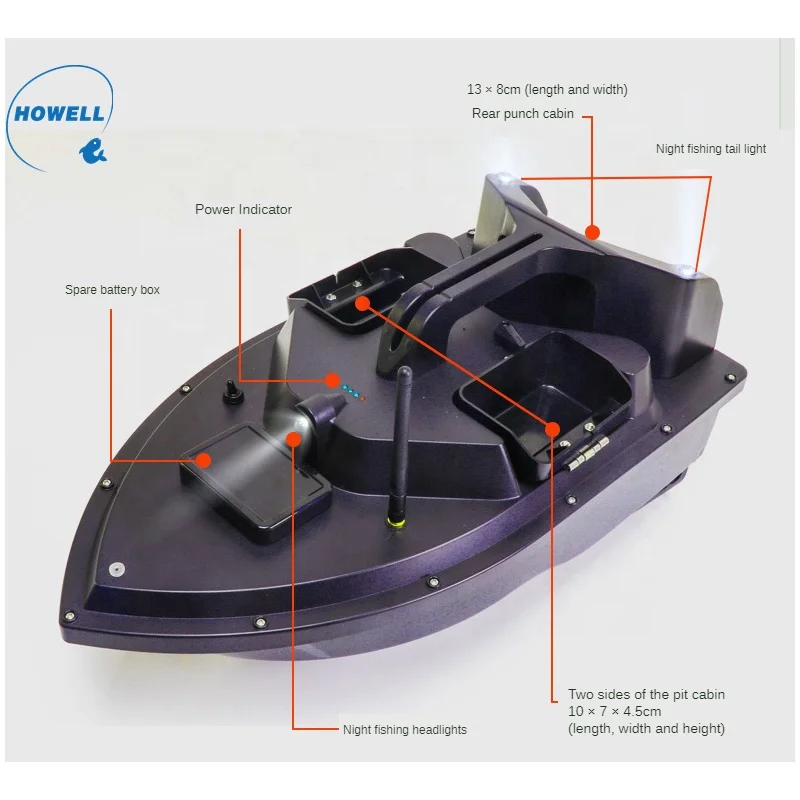 HOWELL

13 × 8cm (length and width)
Rear punch cabin

Night fishing tail light

Power Indicator

Spare battery box

Two sides of the pit cabin
10 × 7 × 4.5cm
(length, width and height)

Night fishing headlights