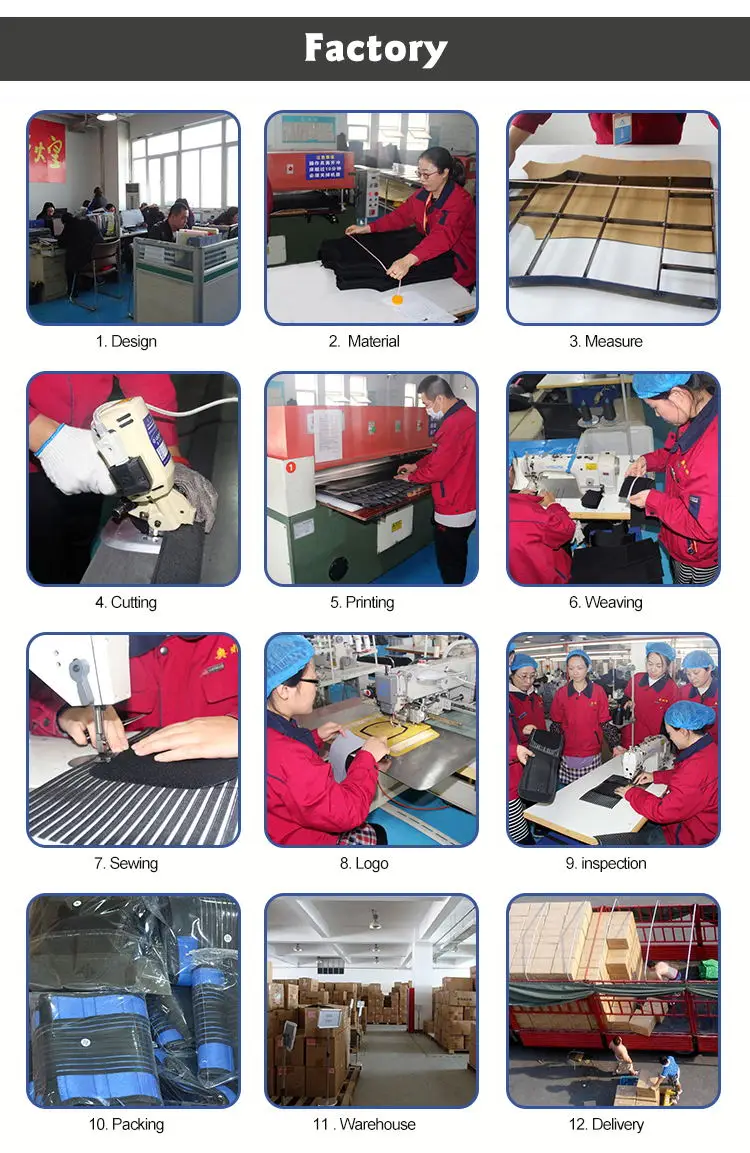 Factory

1. Design

2. Material

3. Measure

4. Cutting

5. Printing

6. Weaving

7. Sewing

8. Logo

9. inspection

10. Packing

11 . Warehouse

12. Delivery