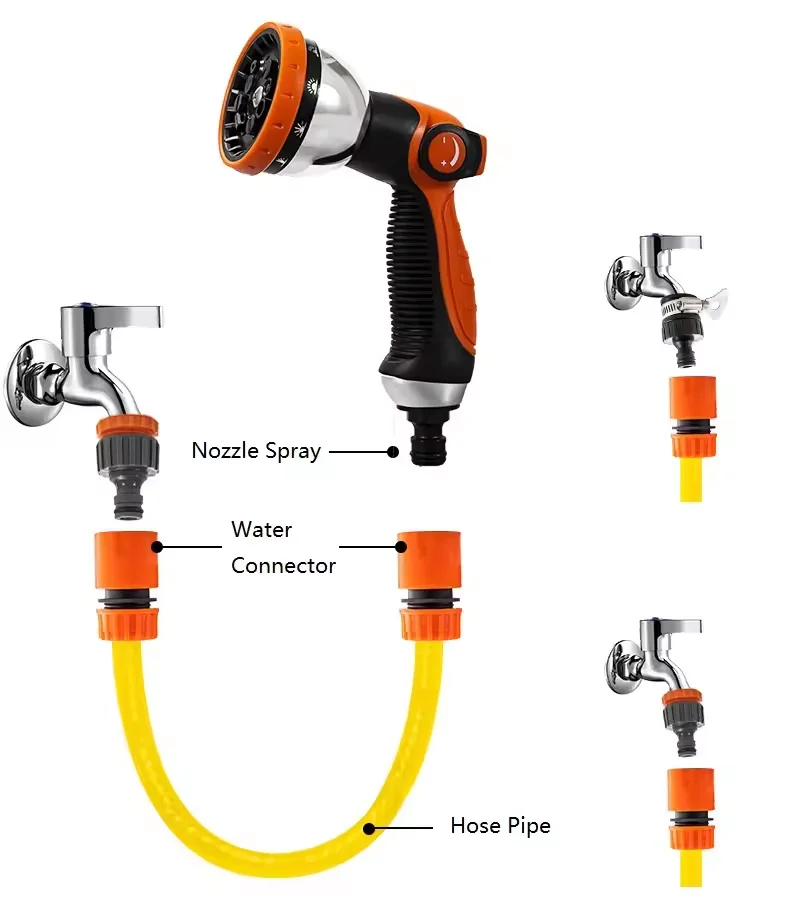 Nozzle Spray

Water Connector

Hose Pipe