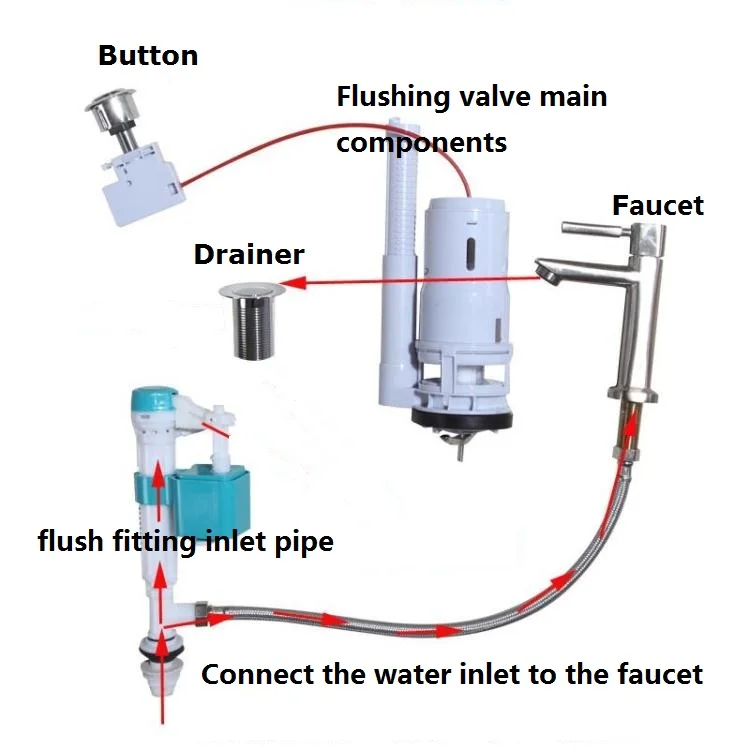 Button

Flushing valve main components

Faucet

Drainer

flush fitting inlet pipe

Connect the water inlet to the faucet