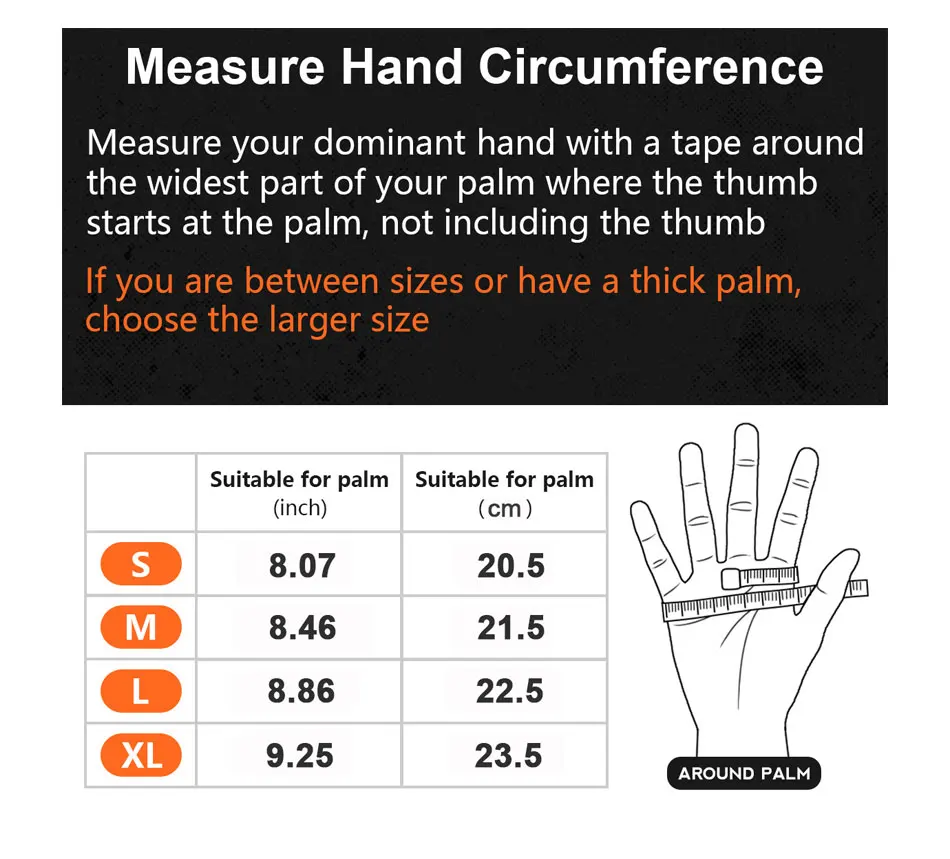 Measure Hand Circumference

Measure your dominant hand with a tape around the widest part of your palm where the thumb starts at the palm, not including the thumb

If you are between sizes or have a thick palm, choose the larger size

| | Suitable for palm (inch) | Suitable for palm (cm) |
|---|---|---|
| S | 8.07 | 20.5 |
| M | 8.46 | 21.5 |
| L | 8.86 | 22.5 |
| XL | 9.25 | 23.5 |

AROUND PALM